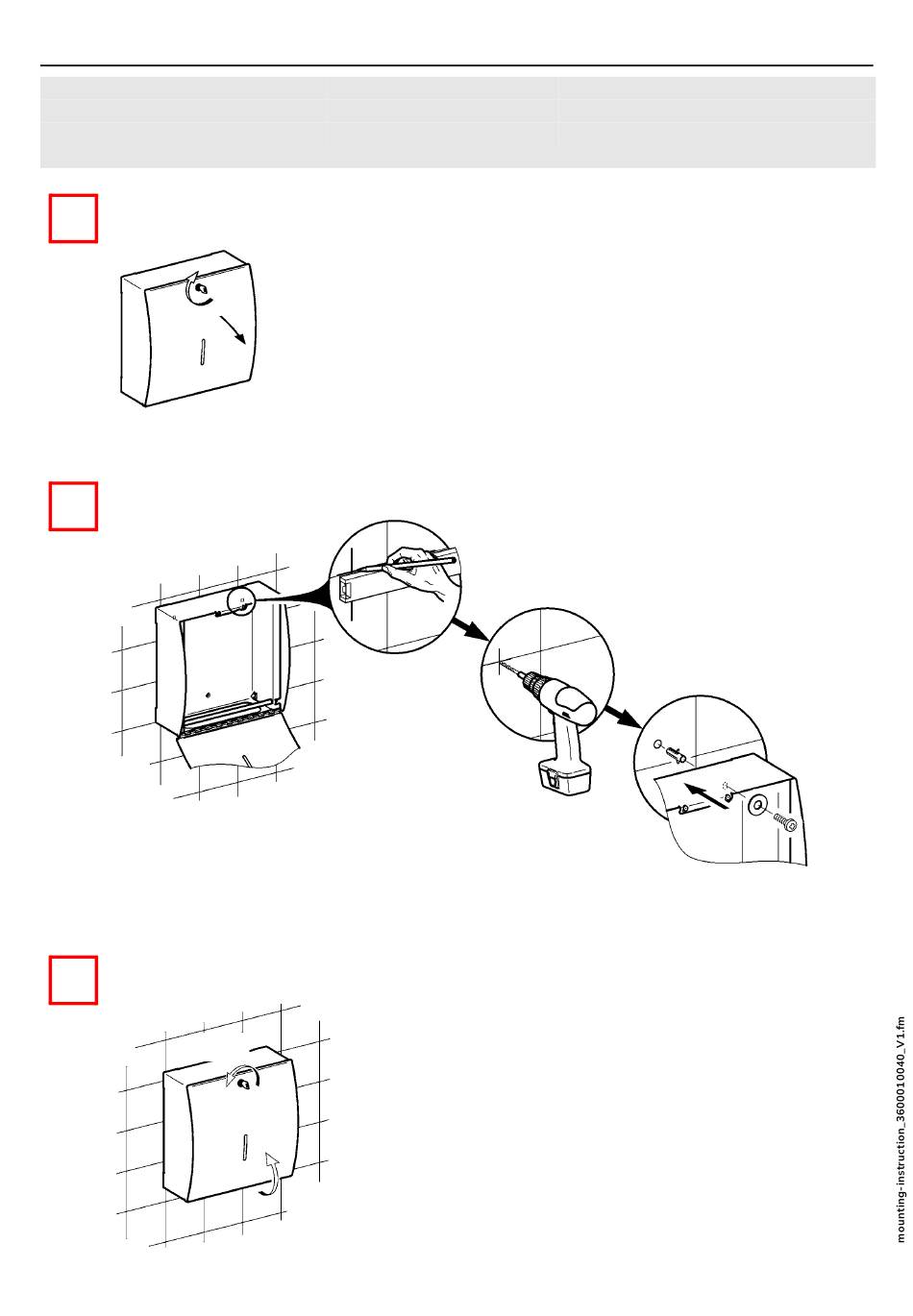 mounting-instruction_3600010040_V1.fm