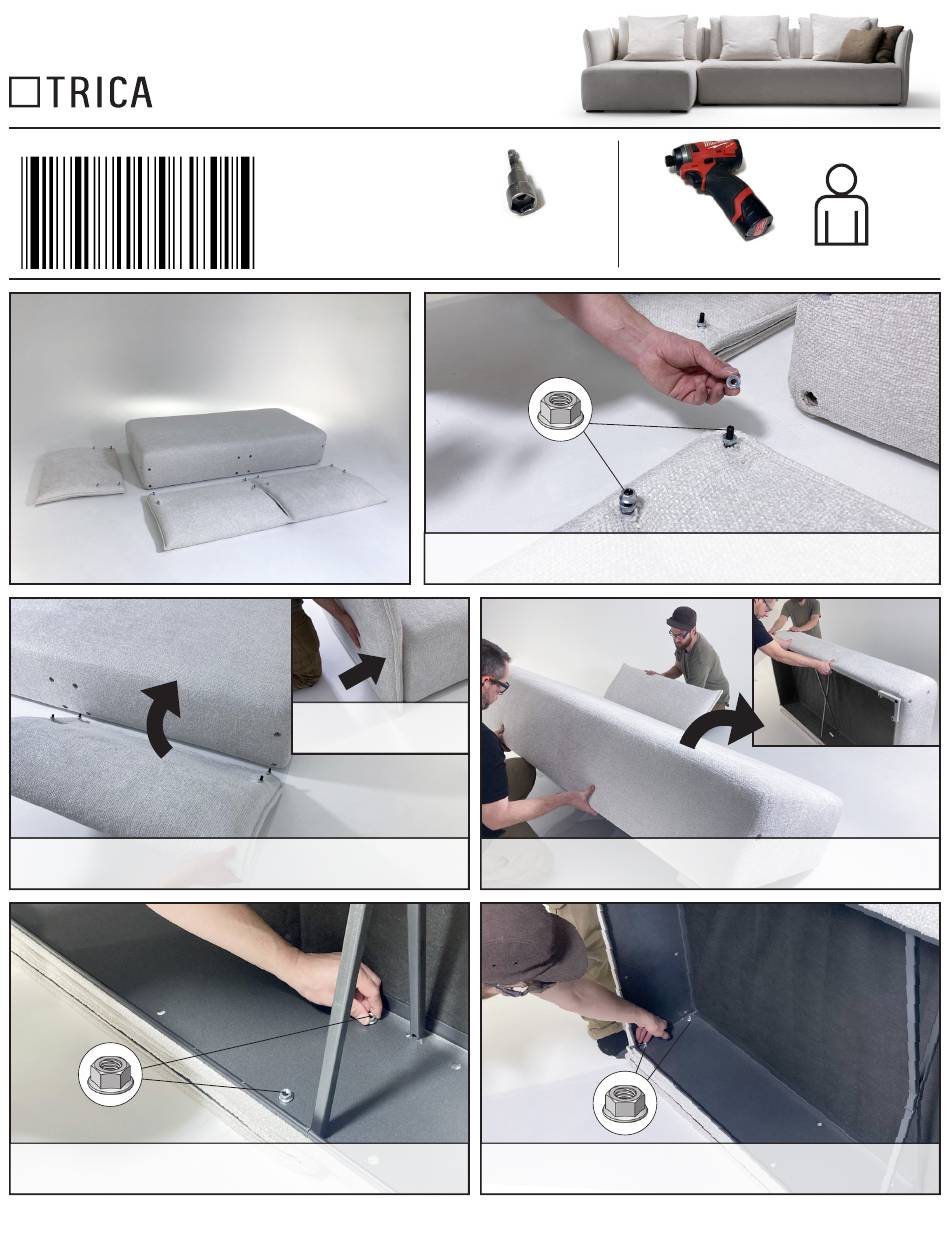 TRICA