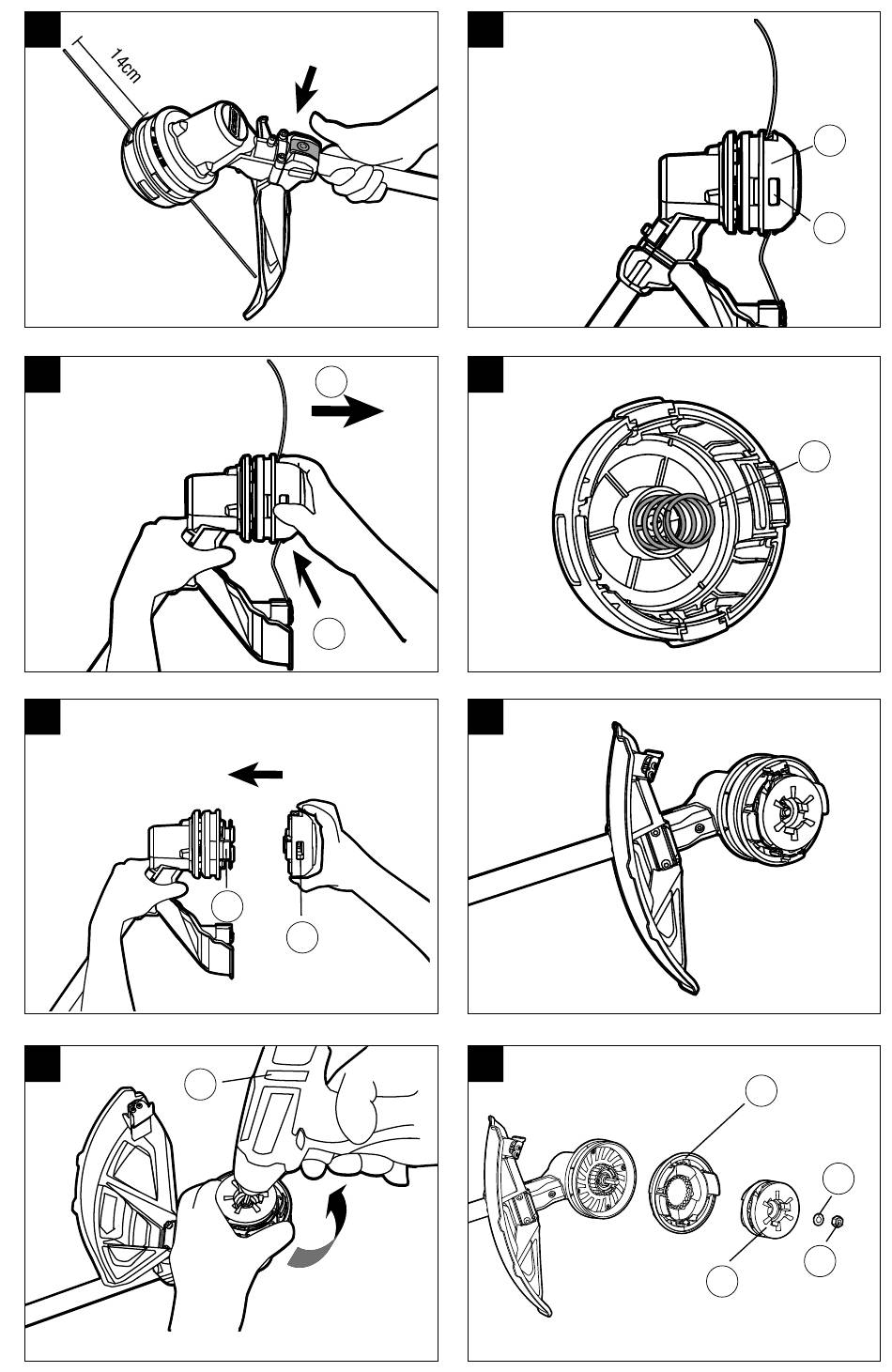 14cm