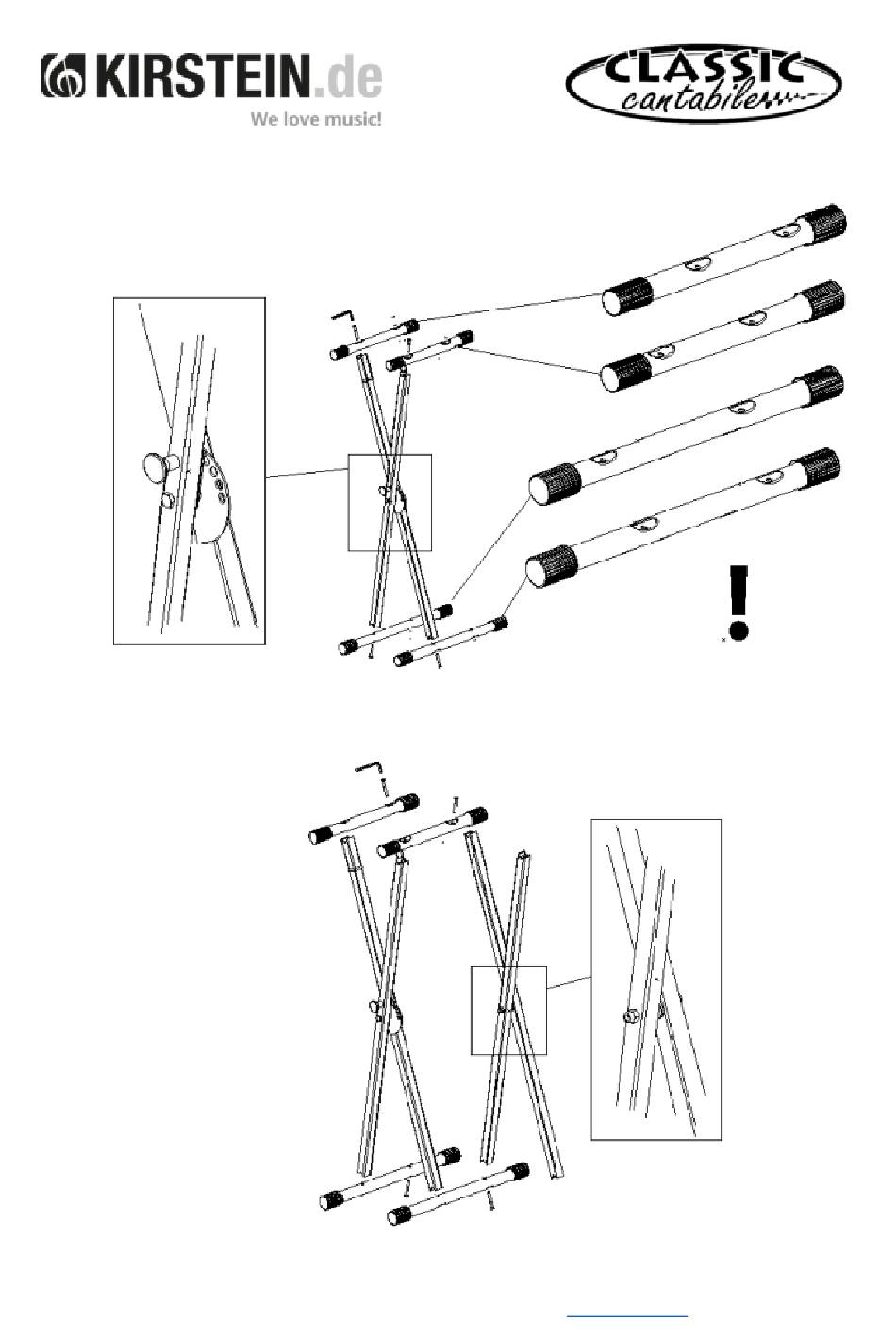 KIRSTEIN.de
We love music!

CLASSIC
cantabile

!