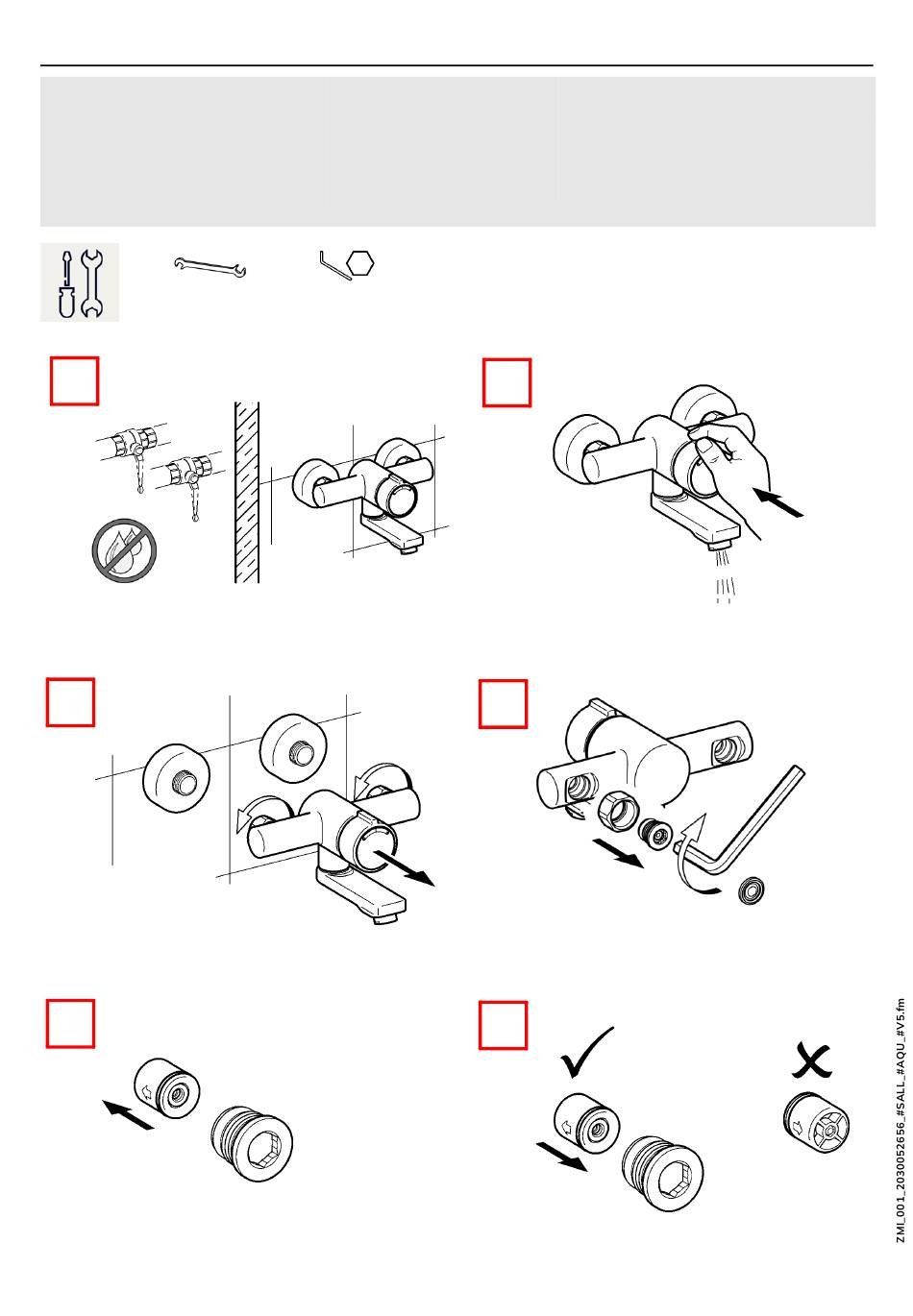 ZMI_001_2030052656_#SALL_#AQU_#V5.fm