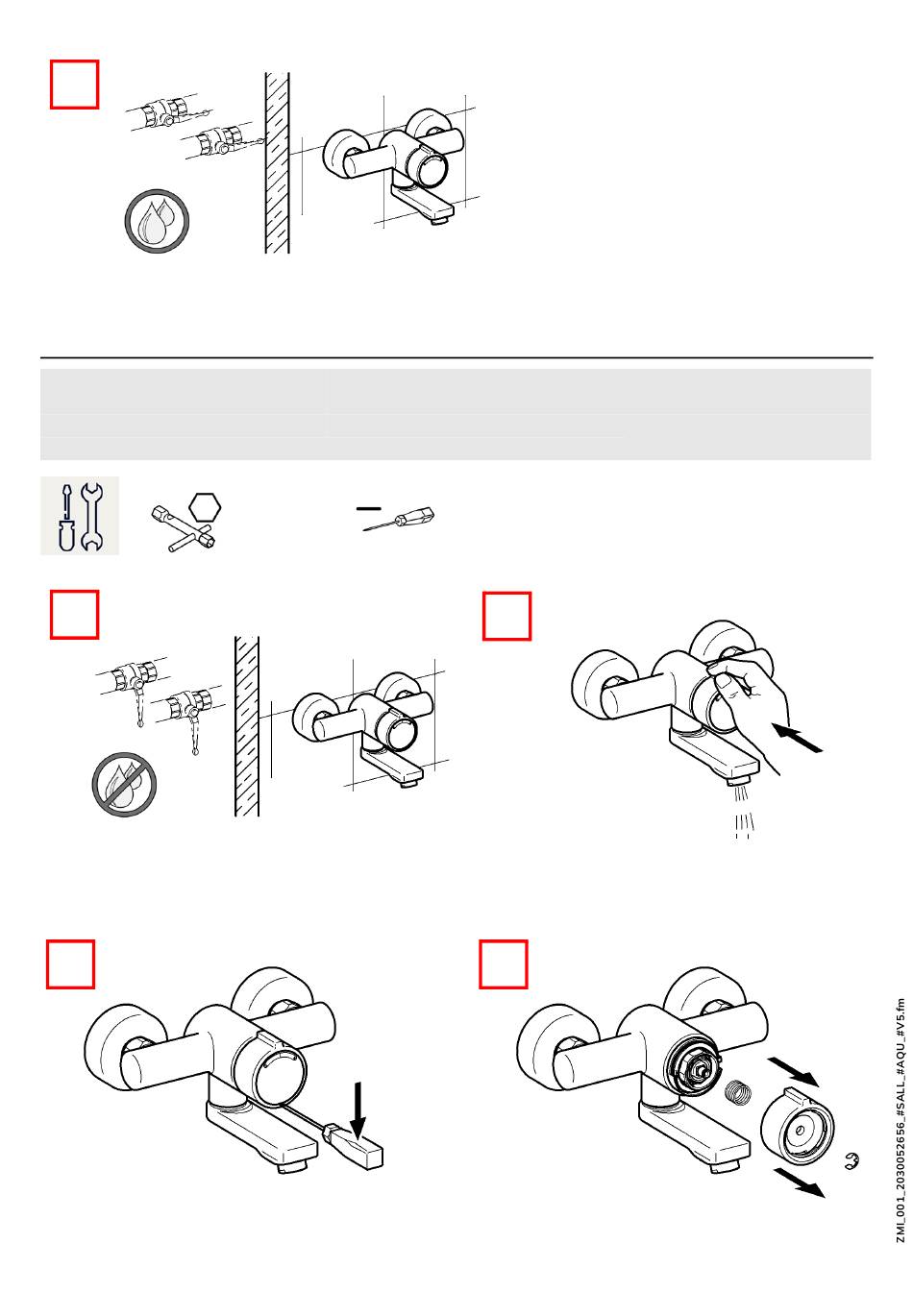 ZMI_001_2030052656_#SALL_#AQU_#V5.fm