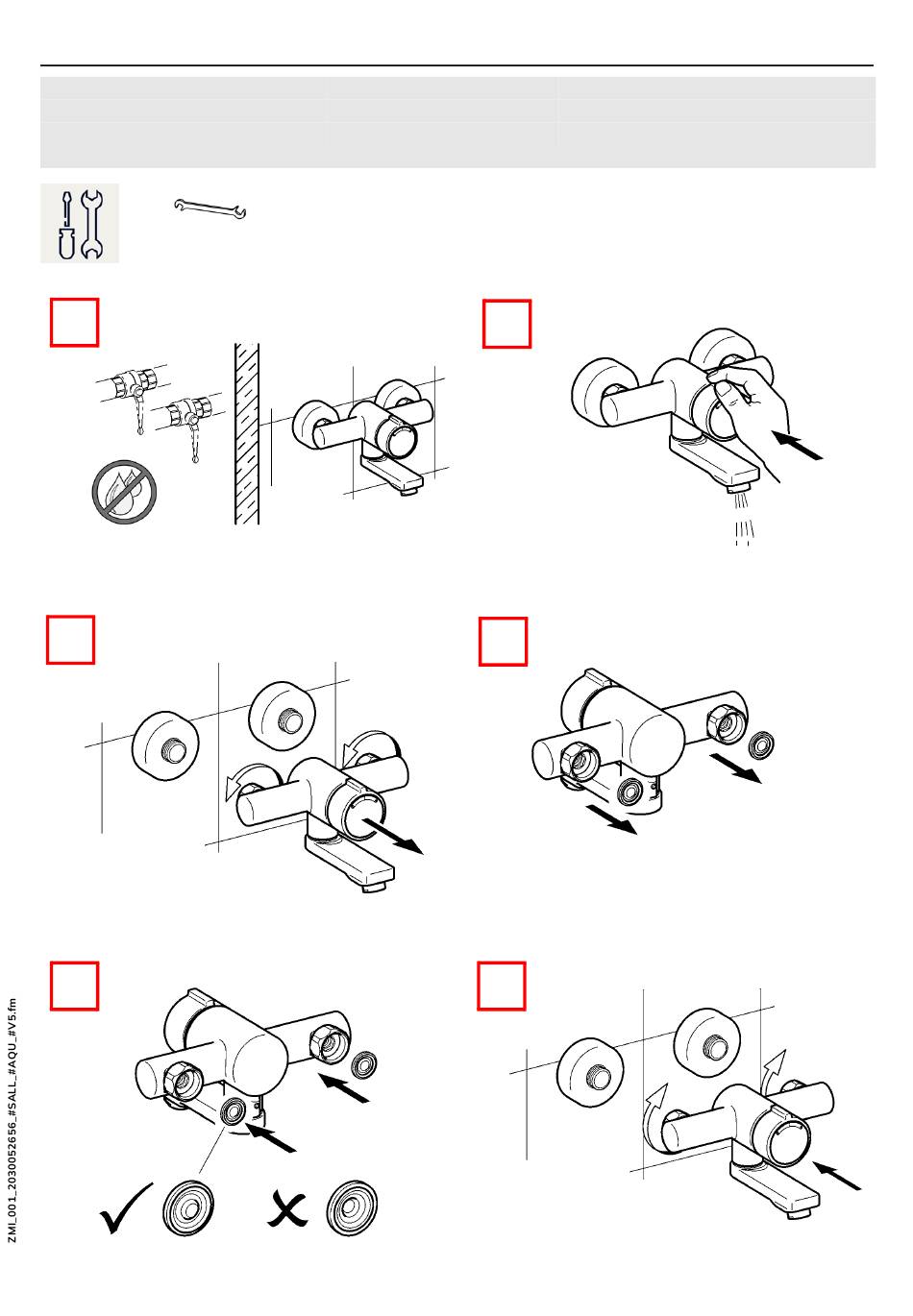 ZMI_001_2030052656_#SALL_#AQU_#V5.fm