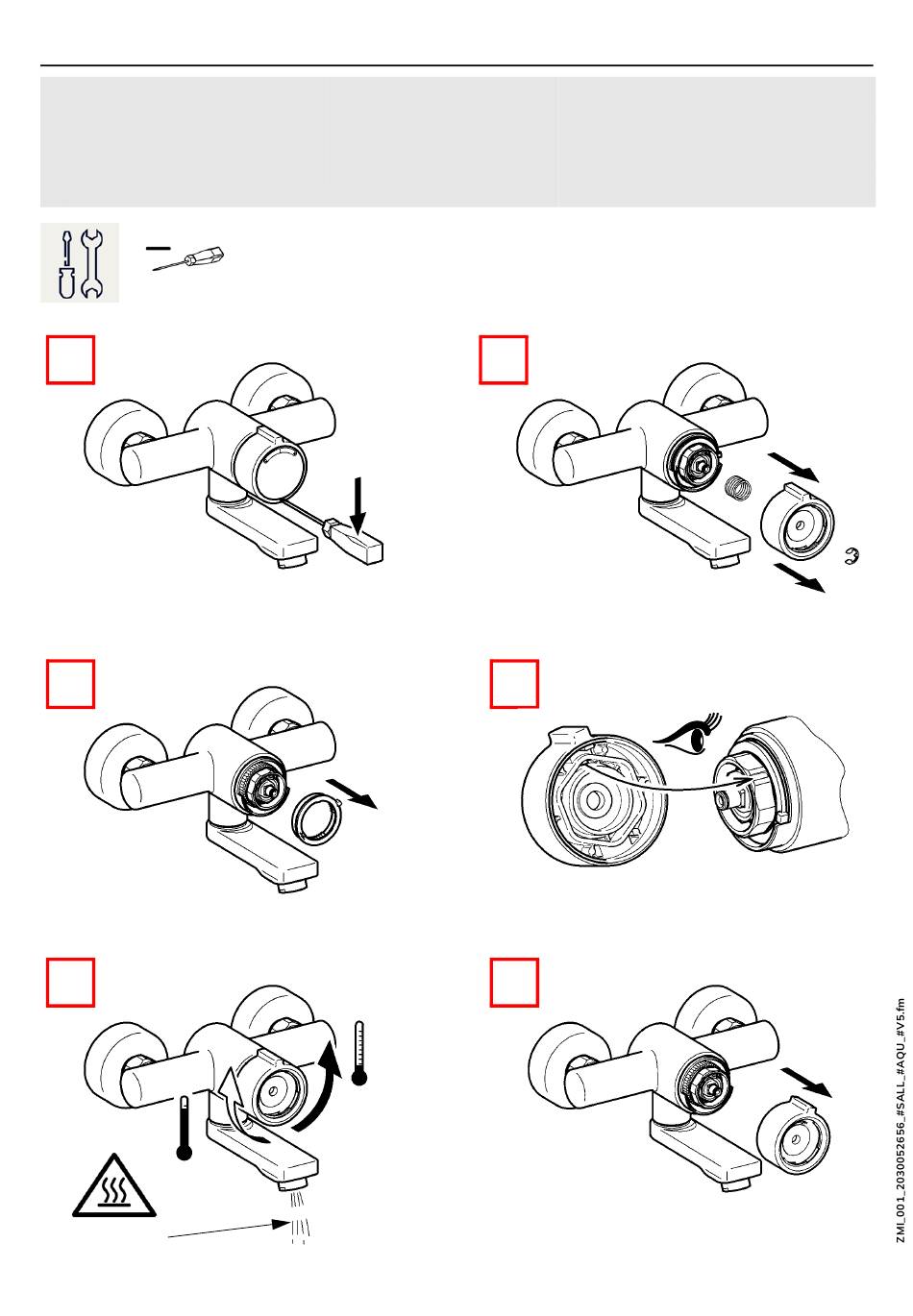 ZMI_001_2030052656_#SALL_#AQU_#V5.fm