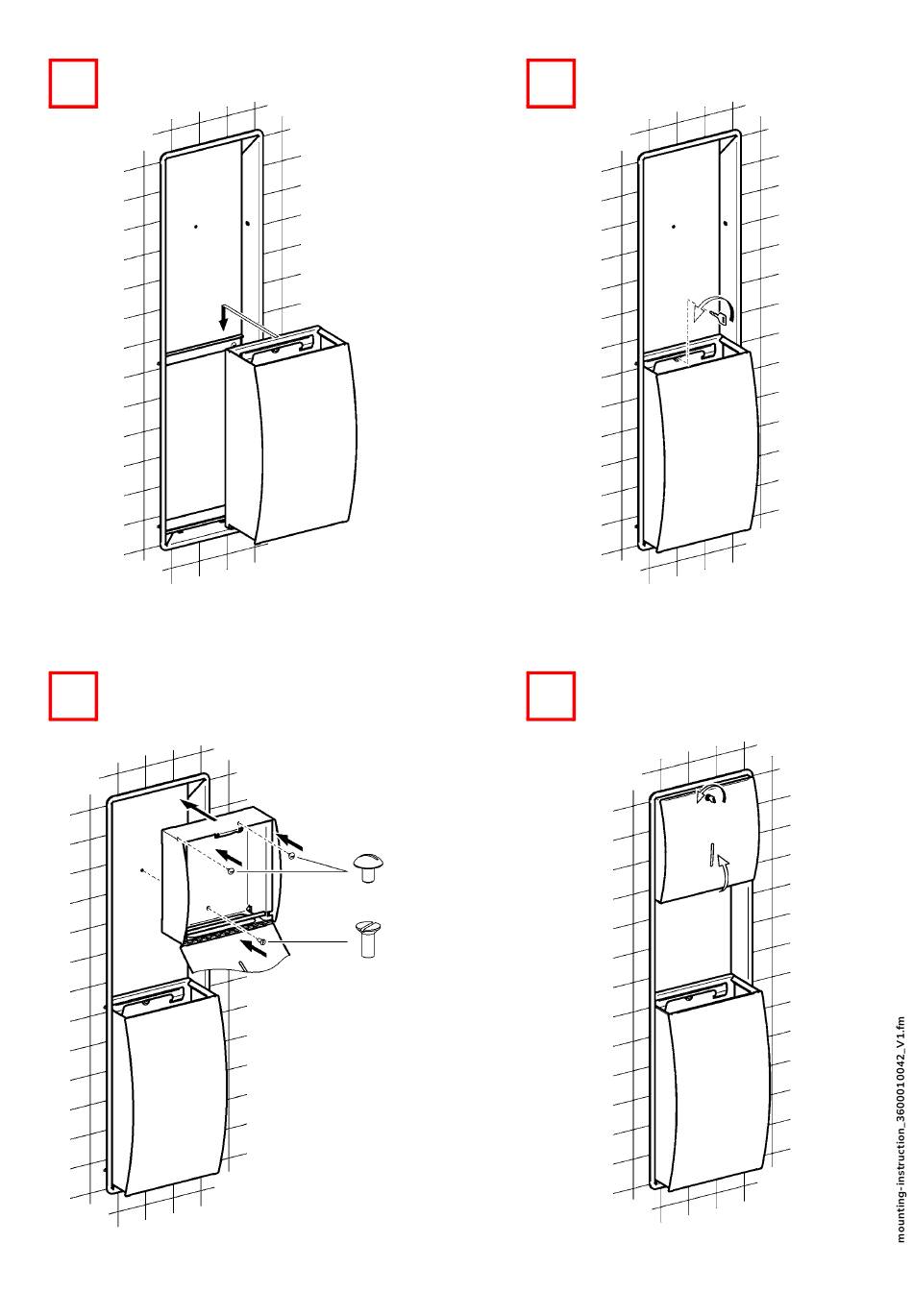 mounting-instruction_3600010042_V1.fm