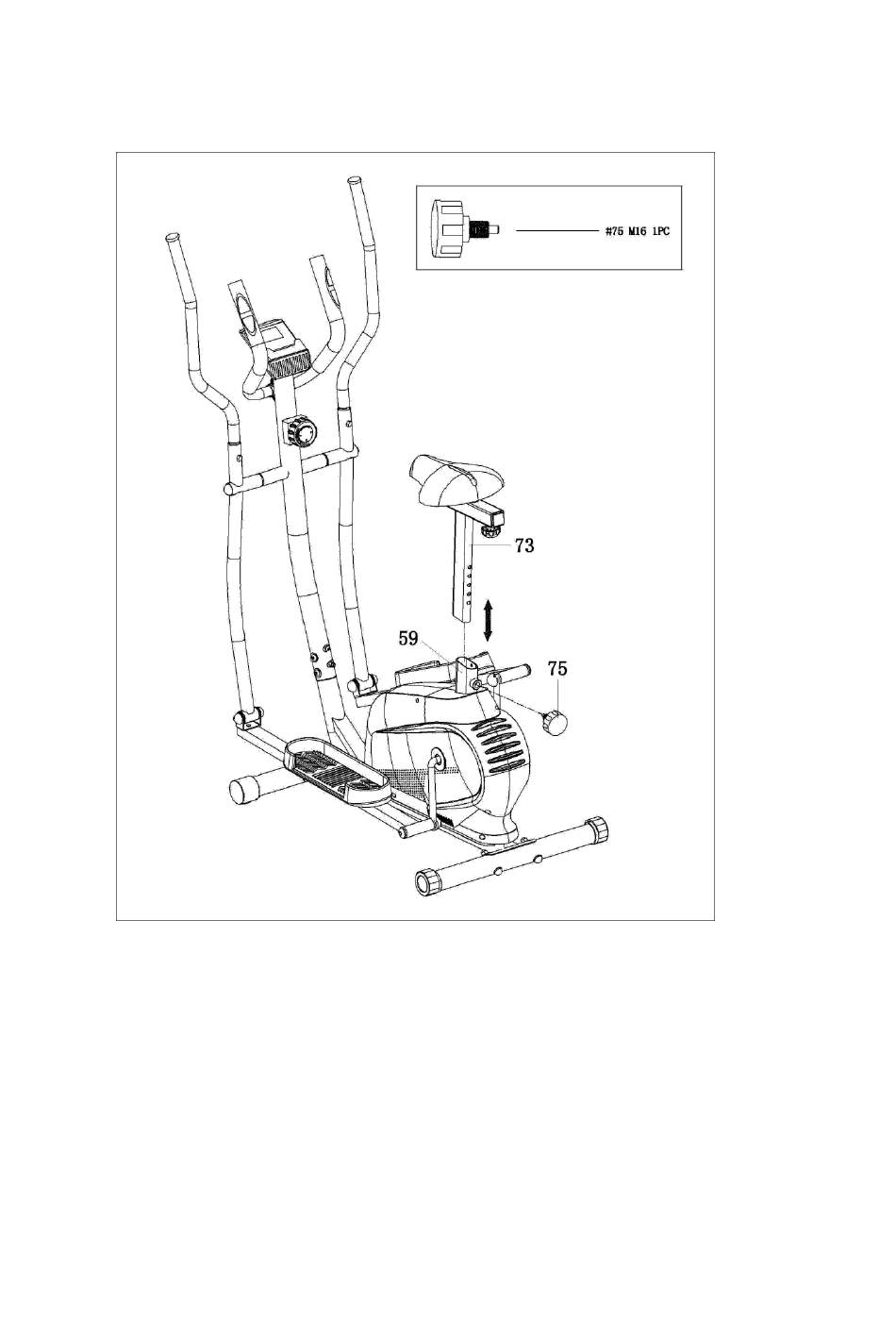 #75 M16 1PC

73

59

75