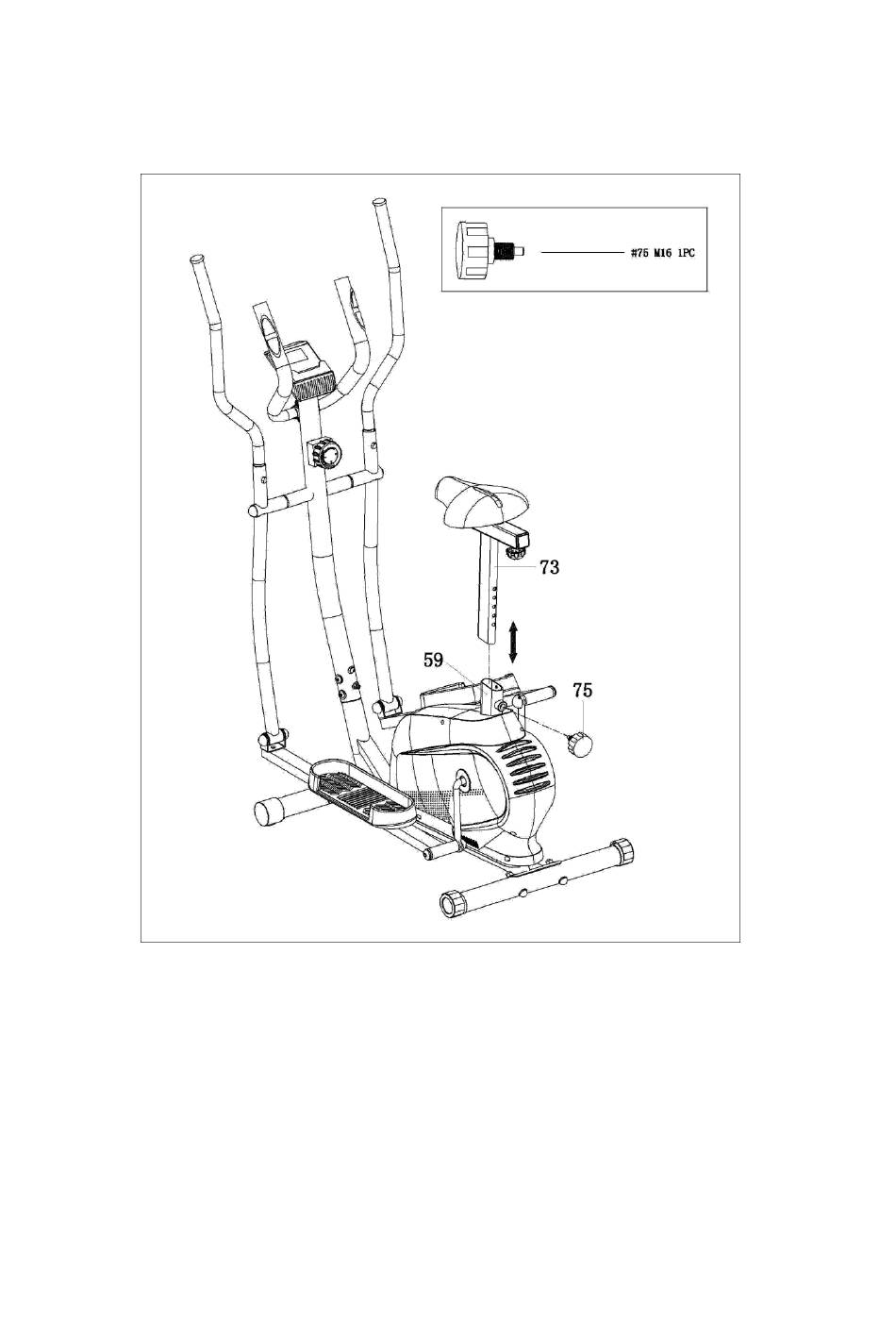 #75 M16 1PC

73

59

75