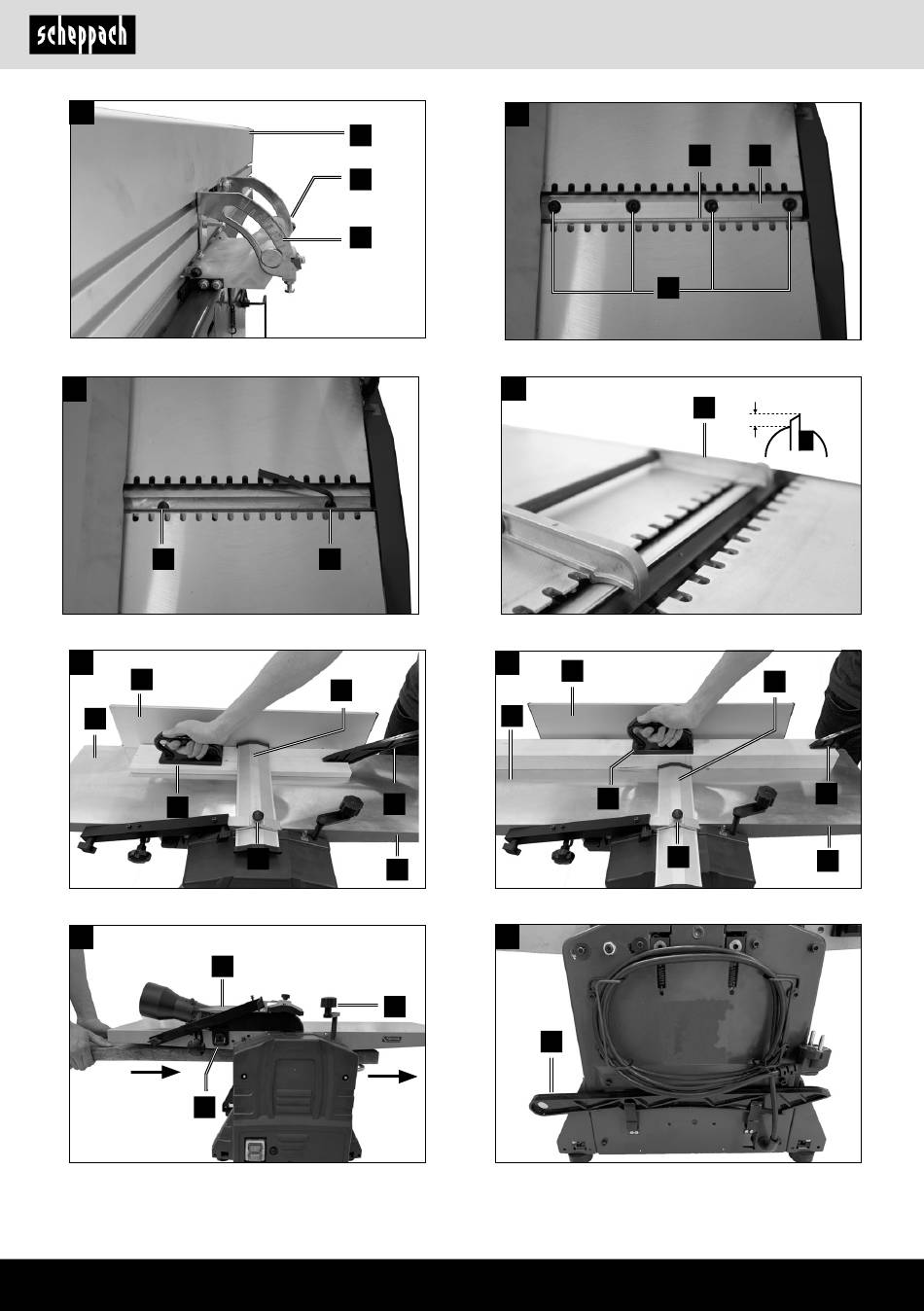 scheppach