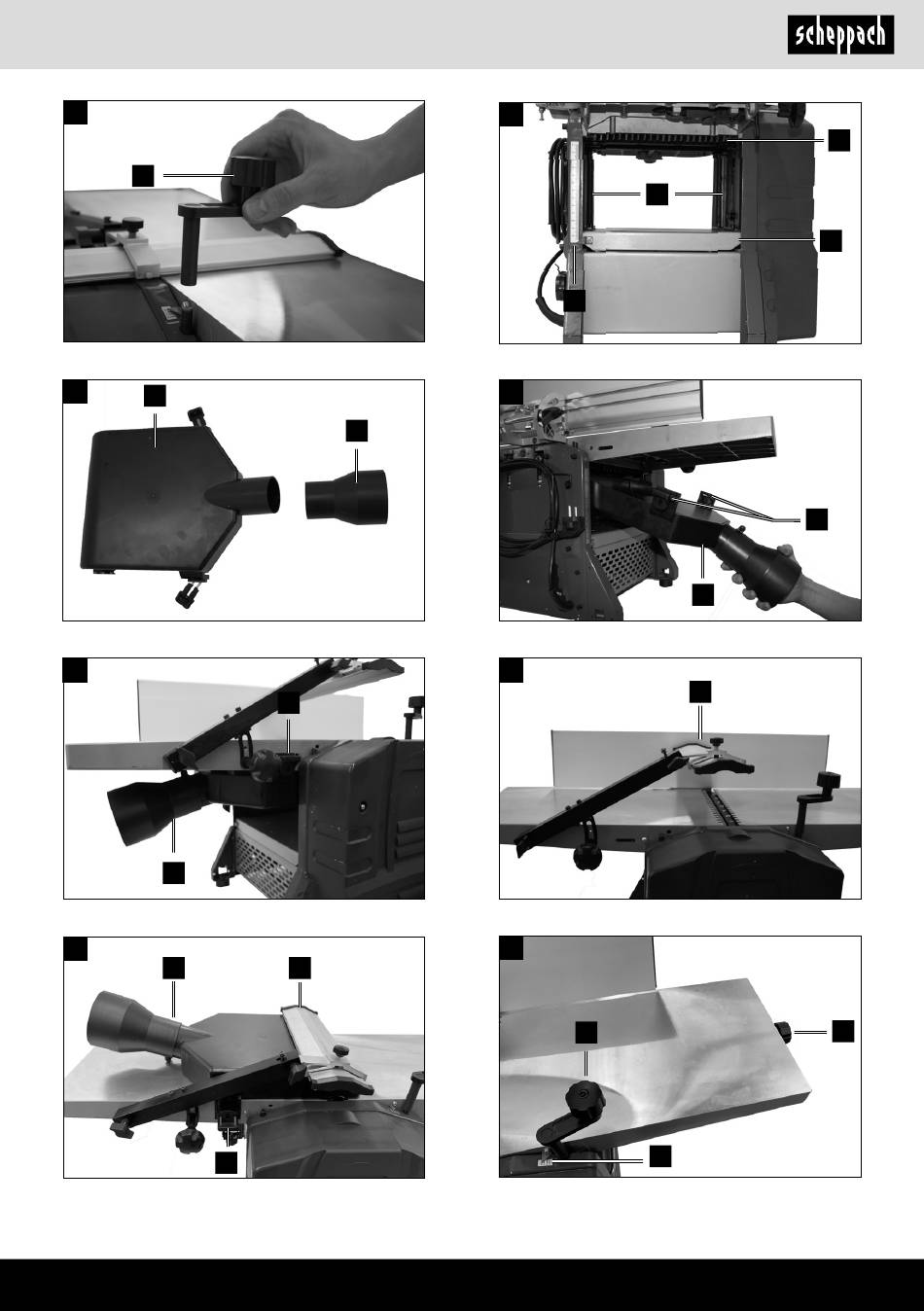 scheppach