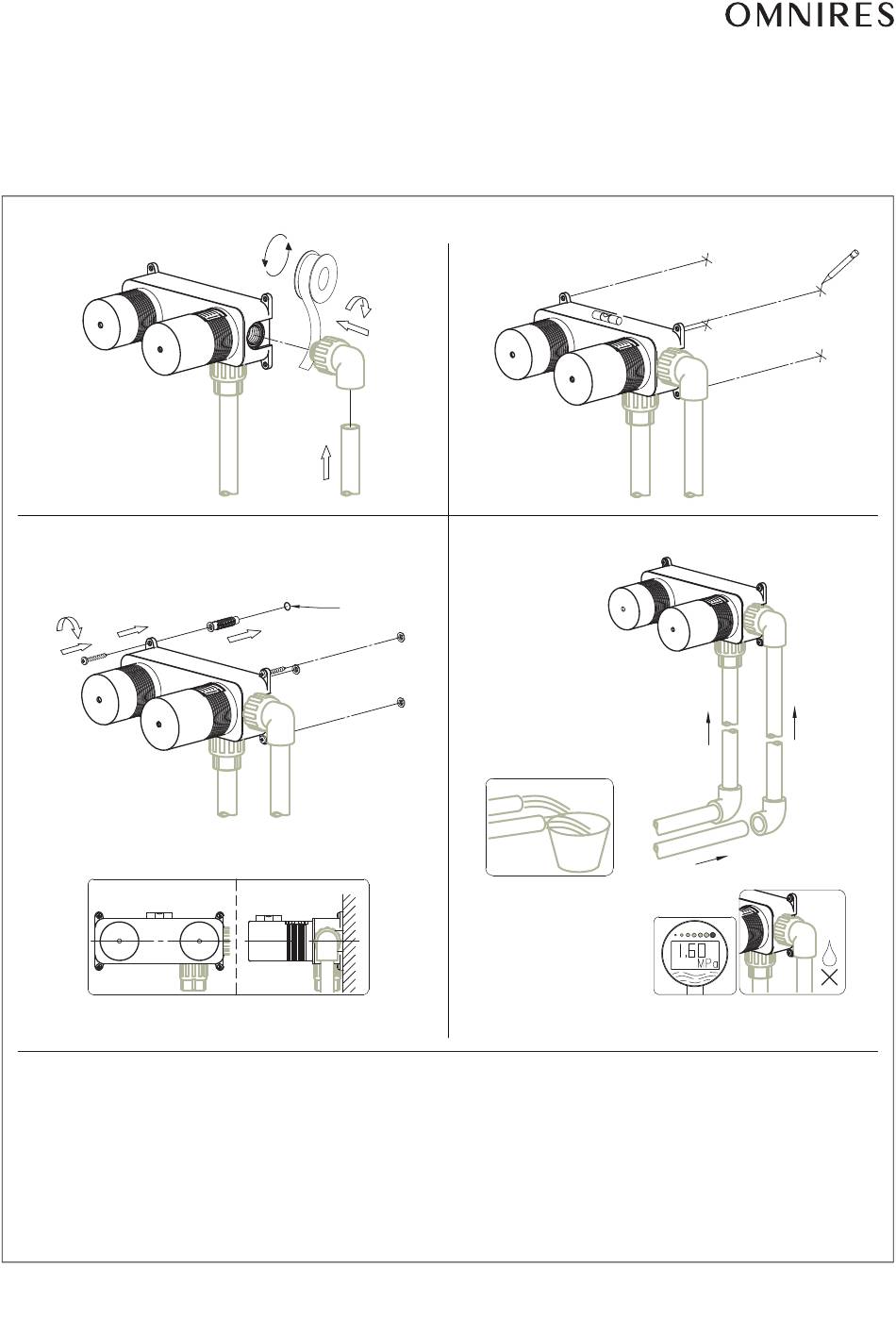 OMNIRES

1.60
MPa