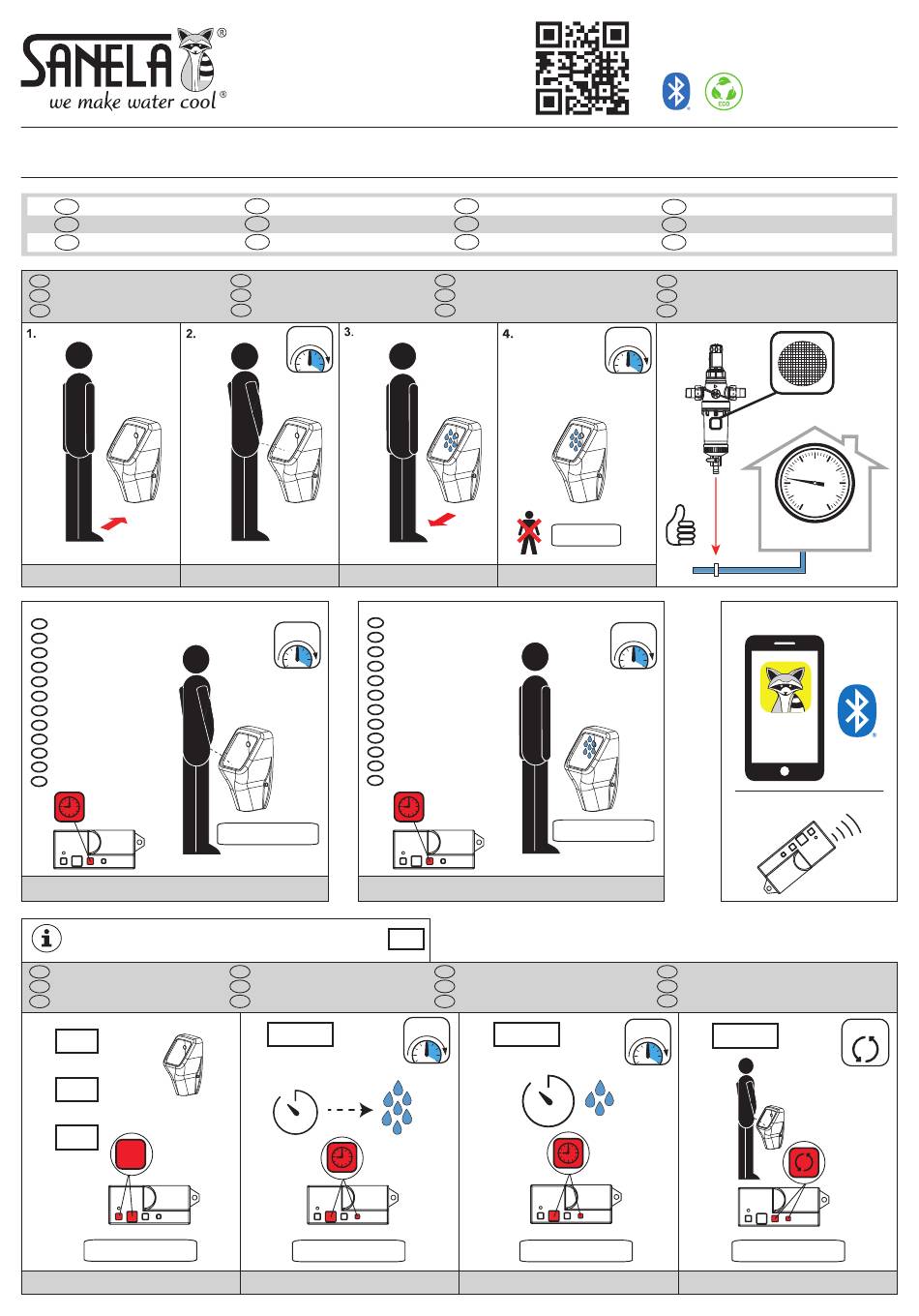 SANELA®
we make water cool®

ECO

1.

2.

3.

4.