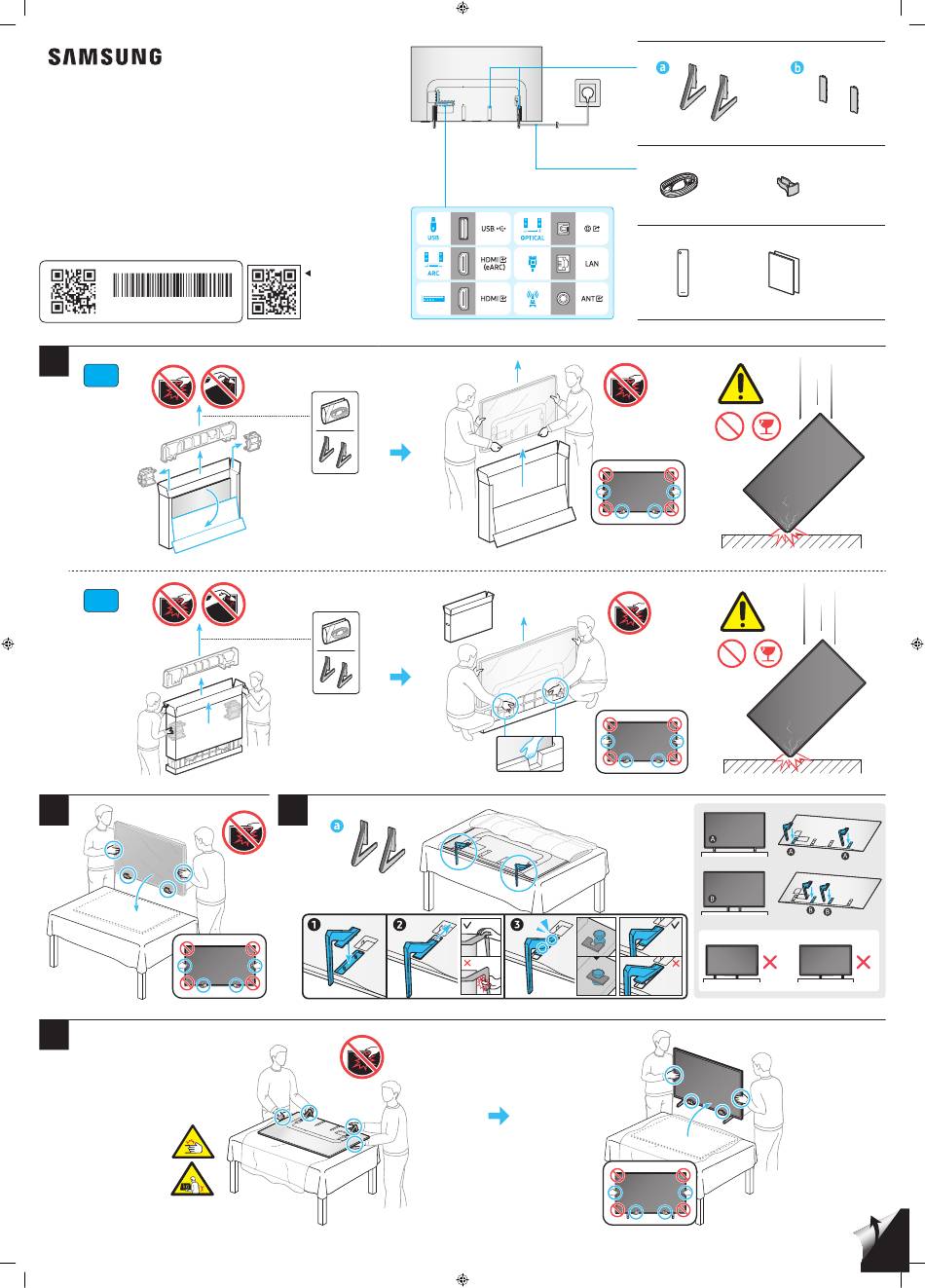 SAMSUNG

a

b

USB

USB

OPTICAL

ARC

HDMI (eARC)

LAN

HDMI

ANT

a

A

A

A

B

B

B

1

2

3