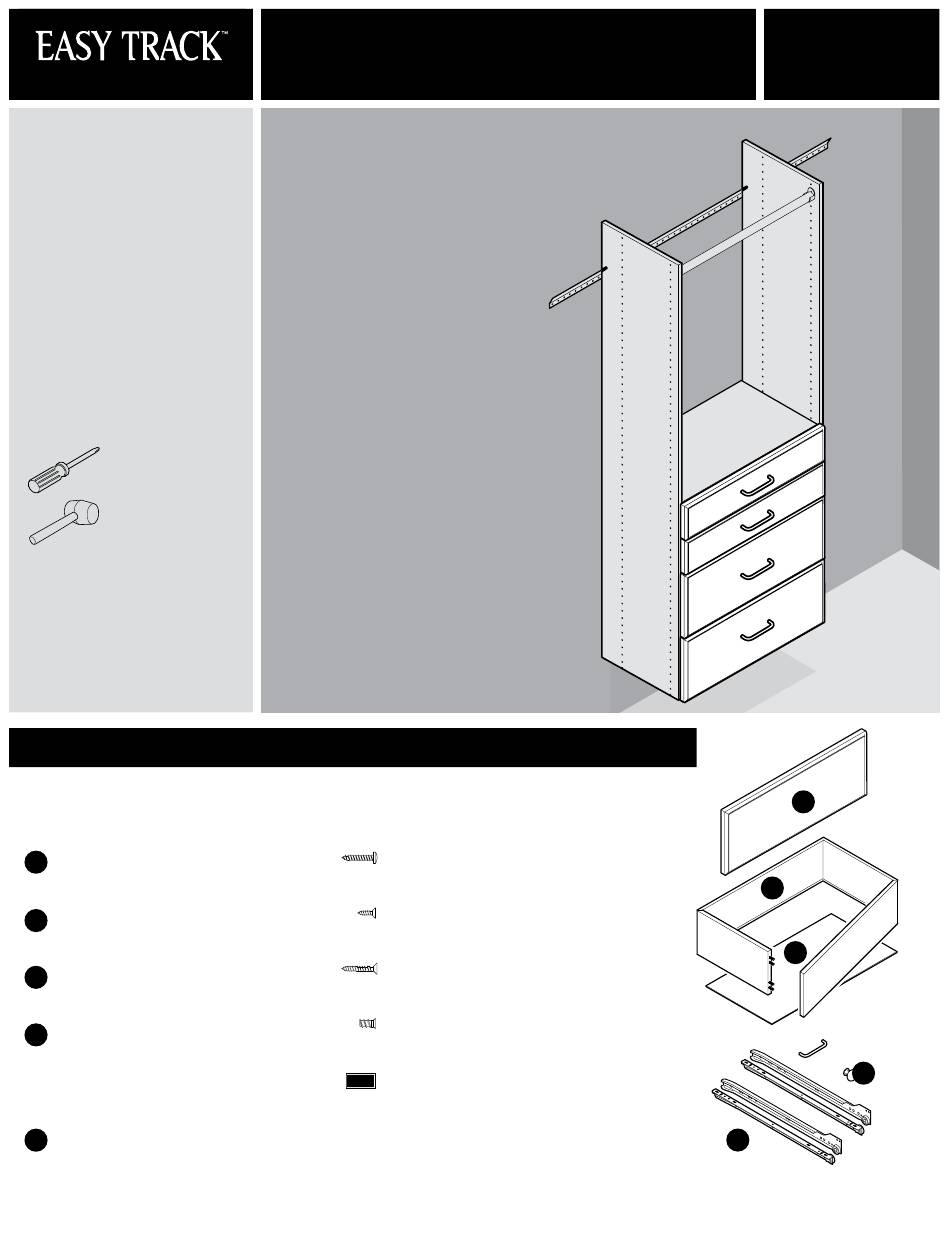 EASY TRACK™