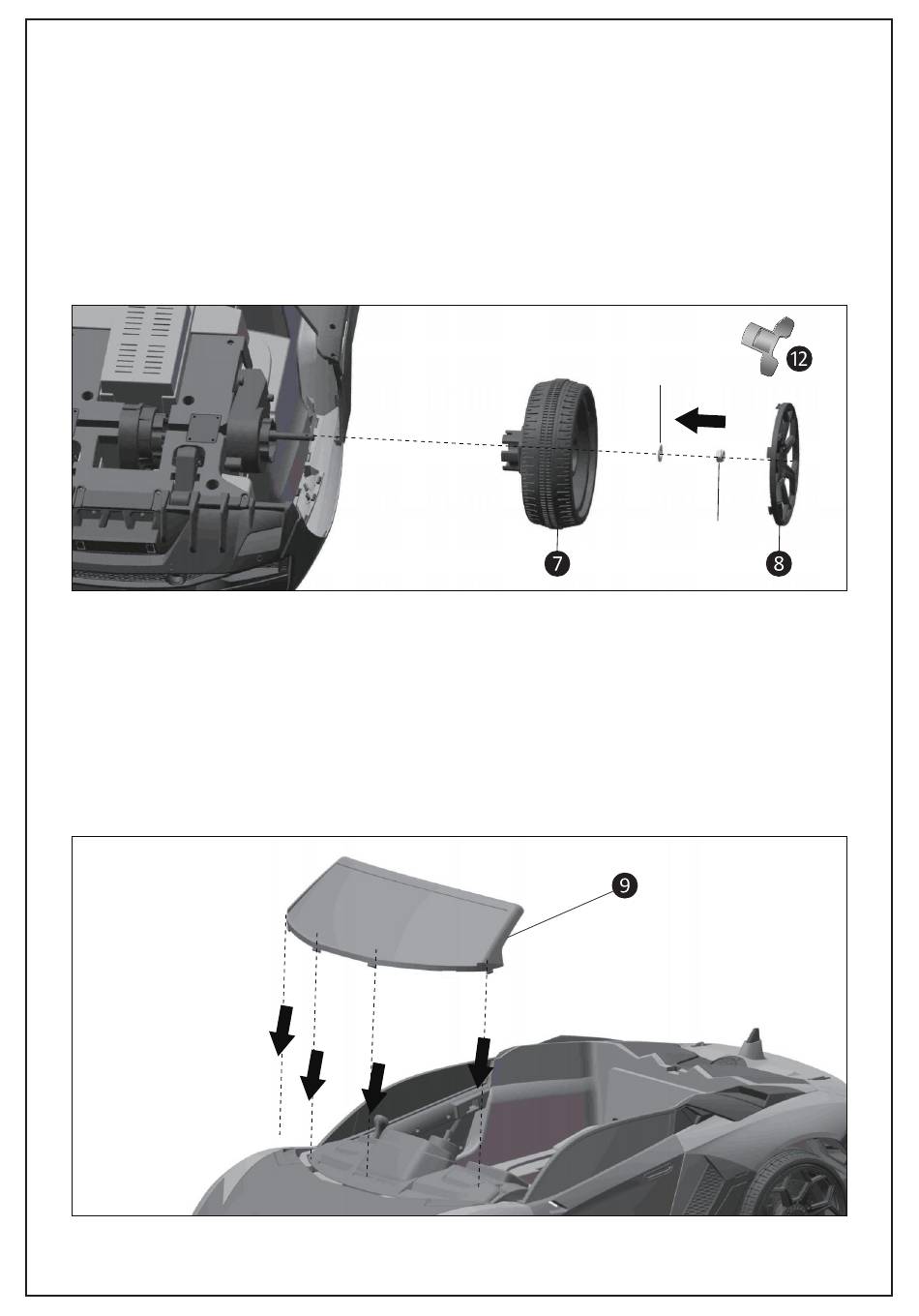 12

7

8

9