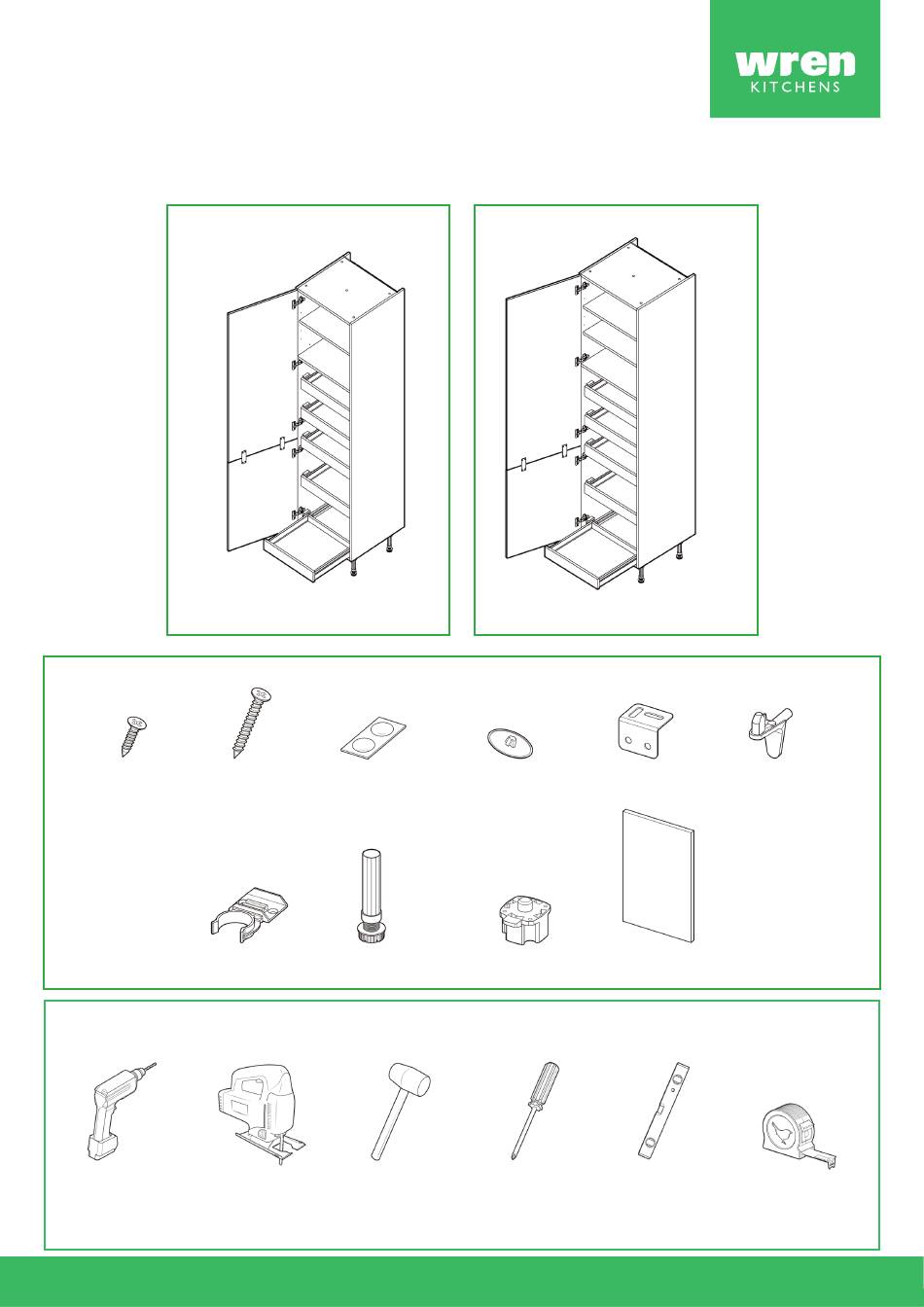 wren
KITCHENS