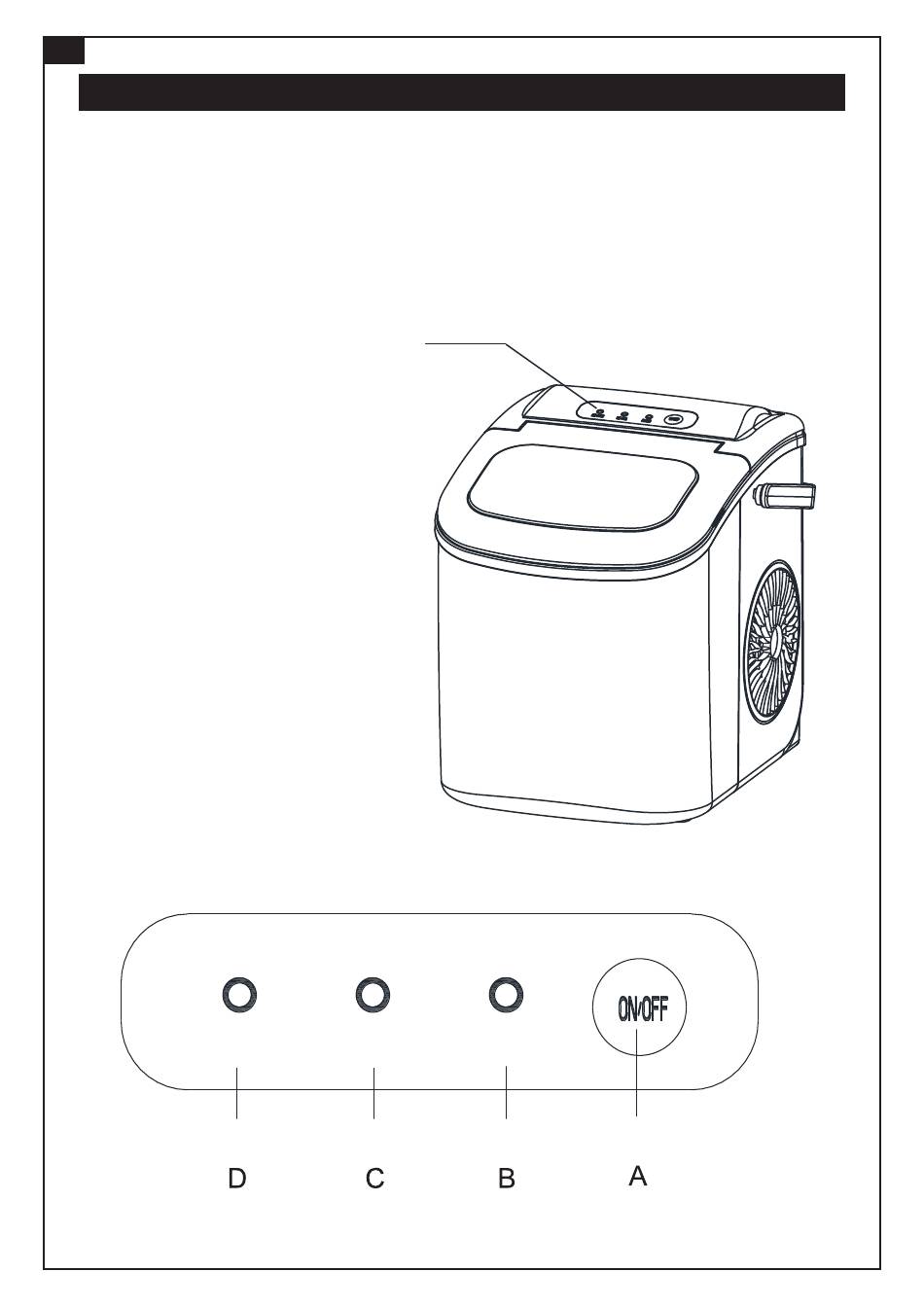 ON/OFF

D C B A