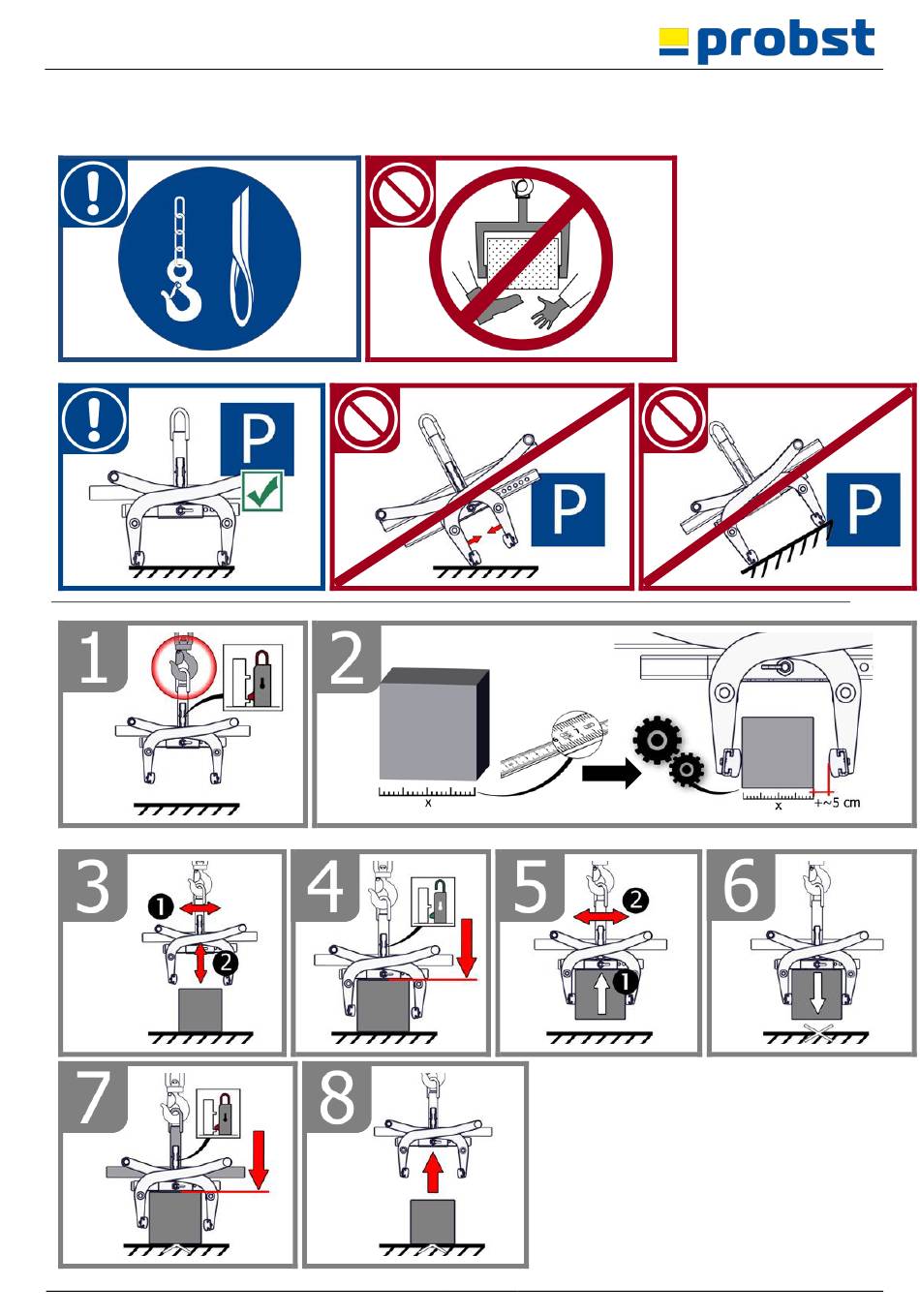 probst

P

P

P

1

2

x

x

+~5 cm

3

1

2

4

5

2

1

6

7

8