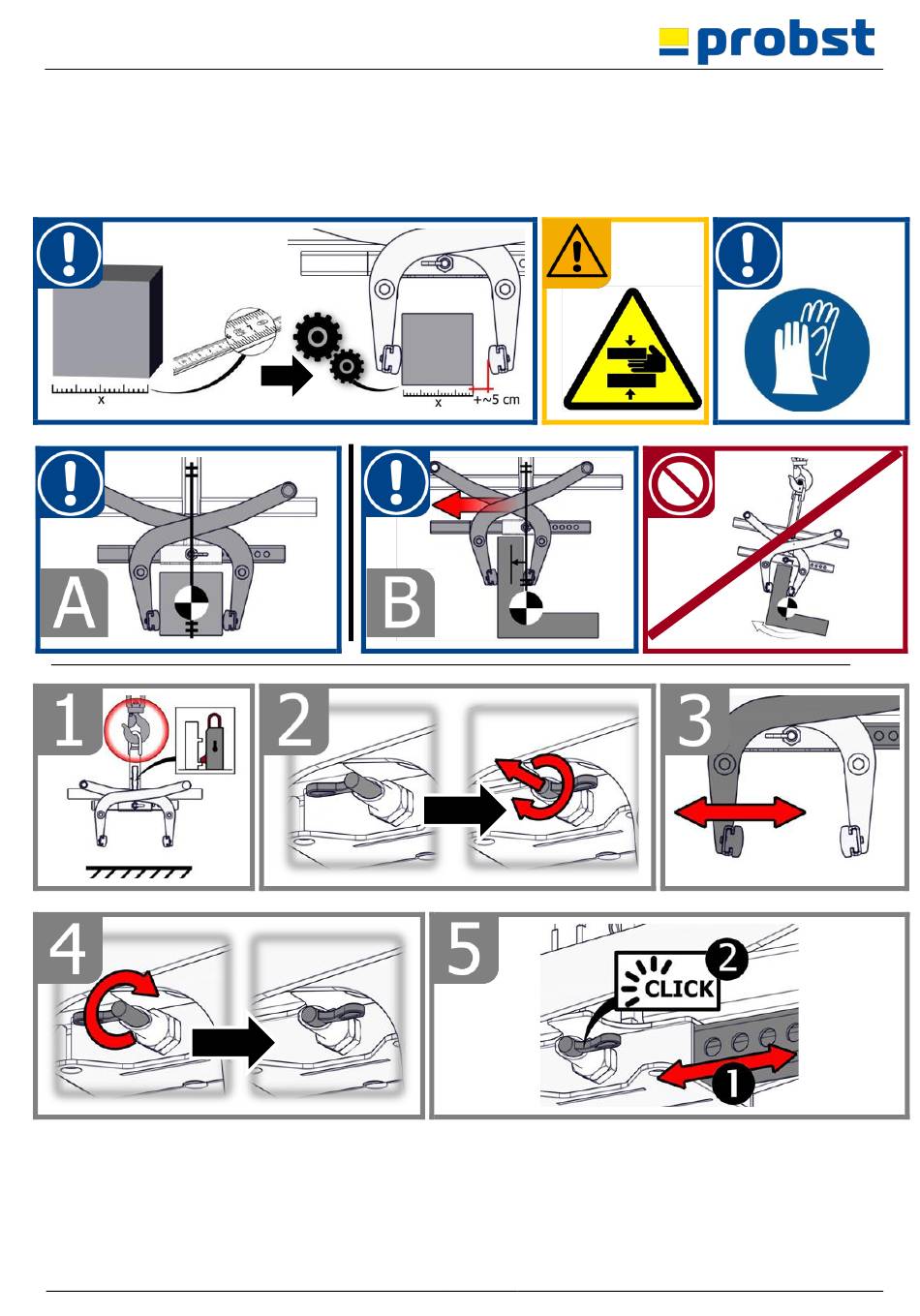 probst

x

x

+~5 cm

A

B

1

2

3

4

5

CLICK

2

1