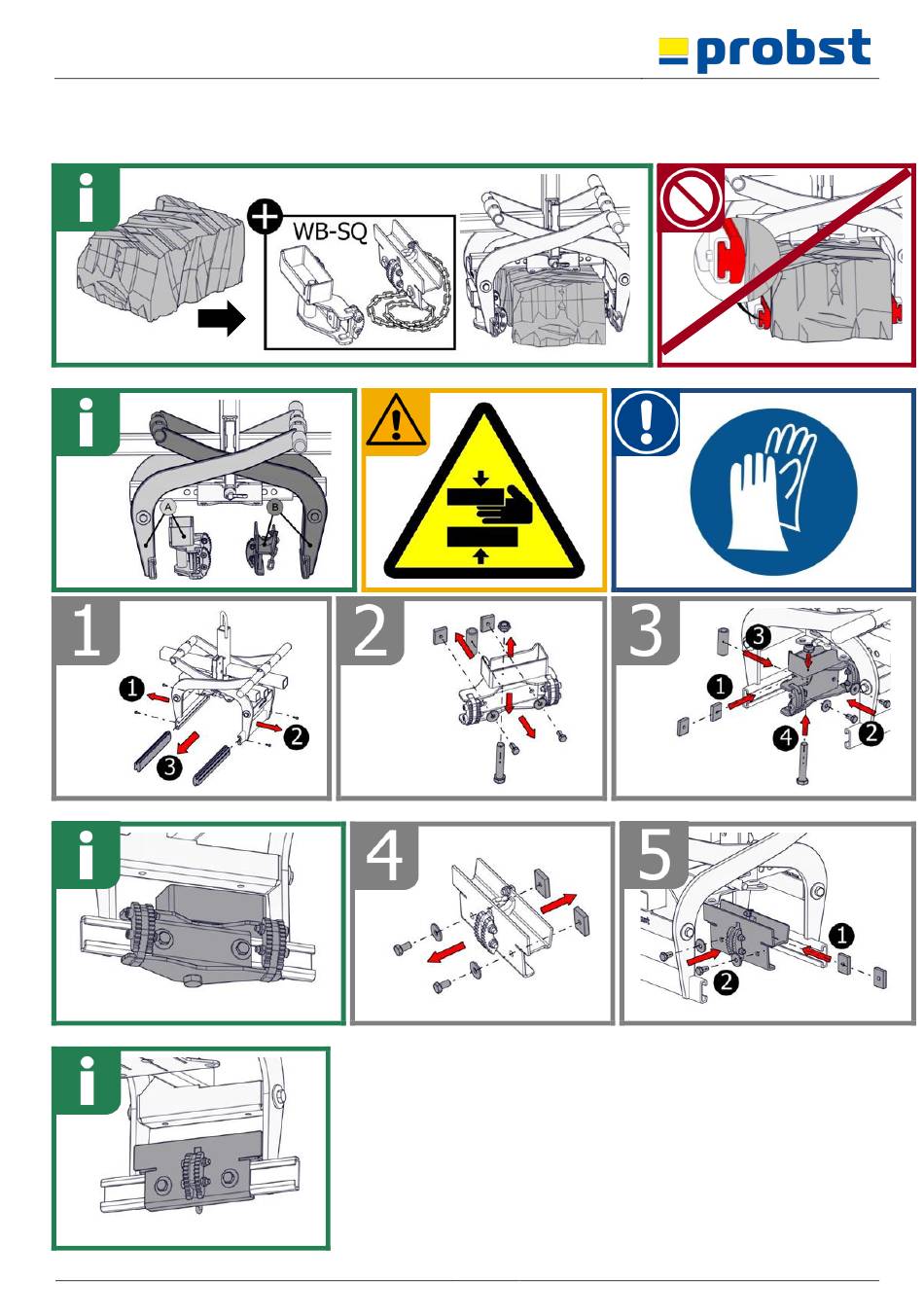 probst

i

WB-SQ

i

A

B

1

1

2

3

2

3

3

1

4

2

i

4

5

1

2

i