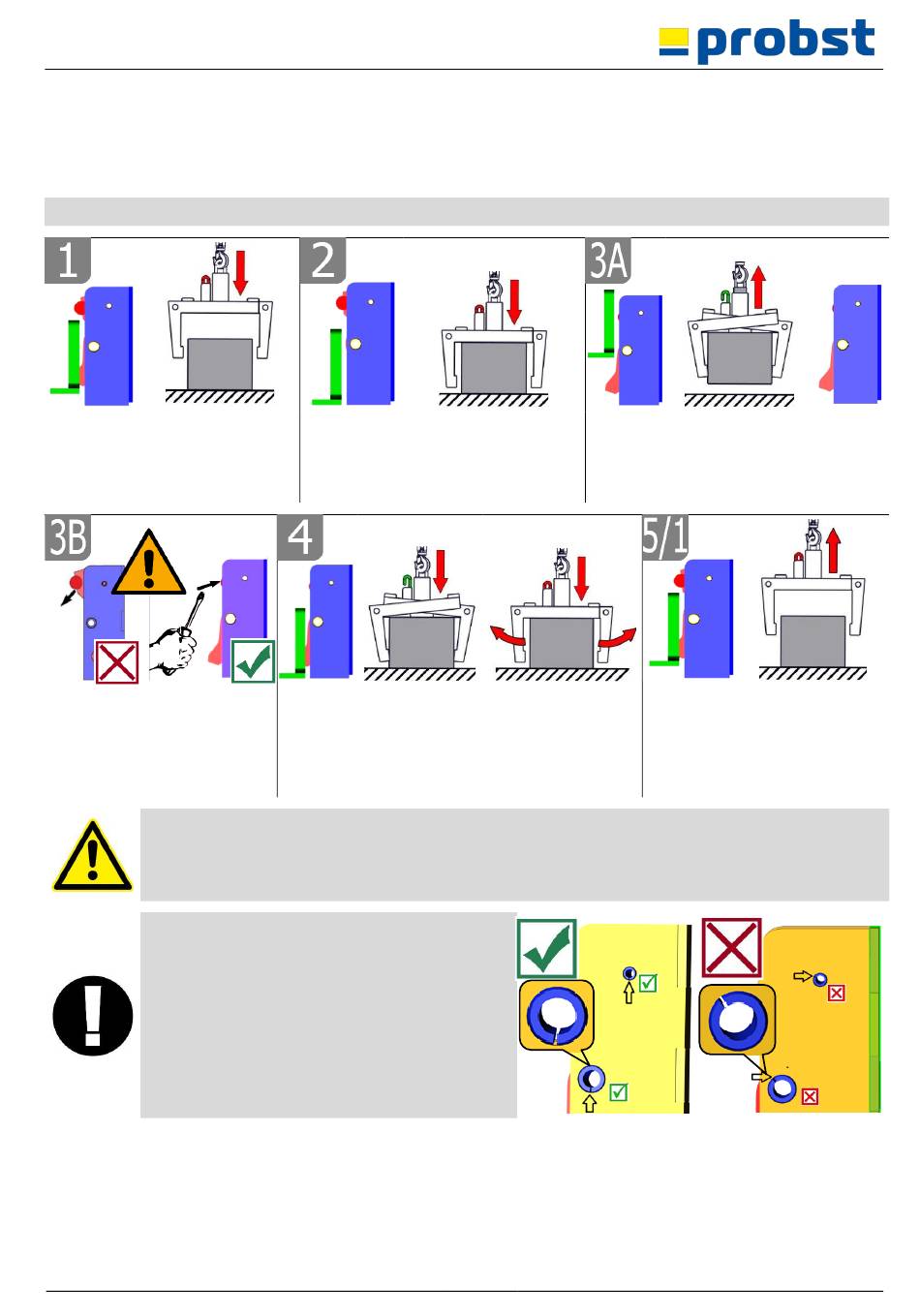 probst

1

2

3A

3B

4

5/1