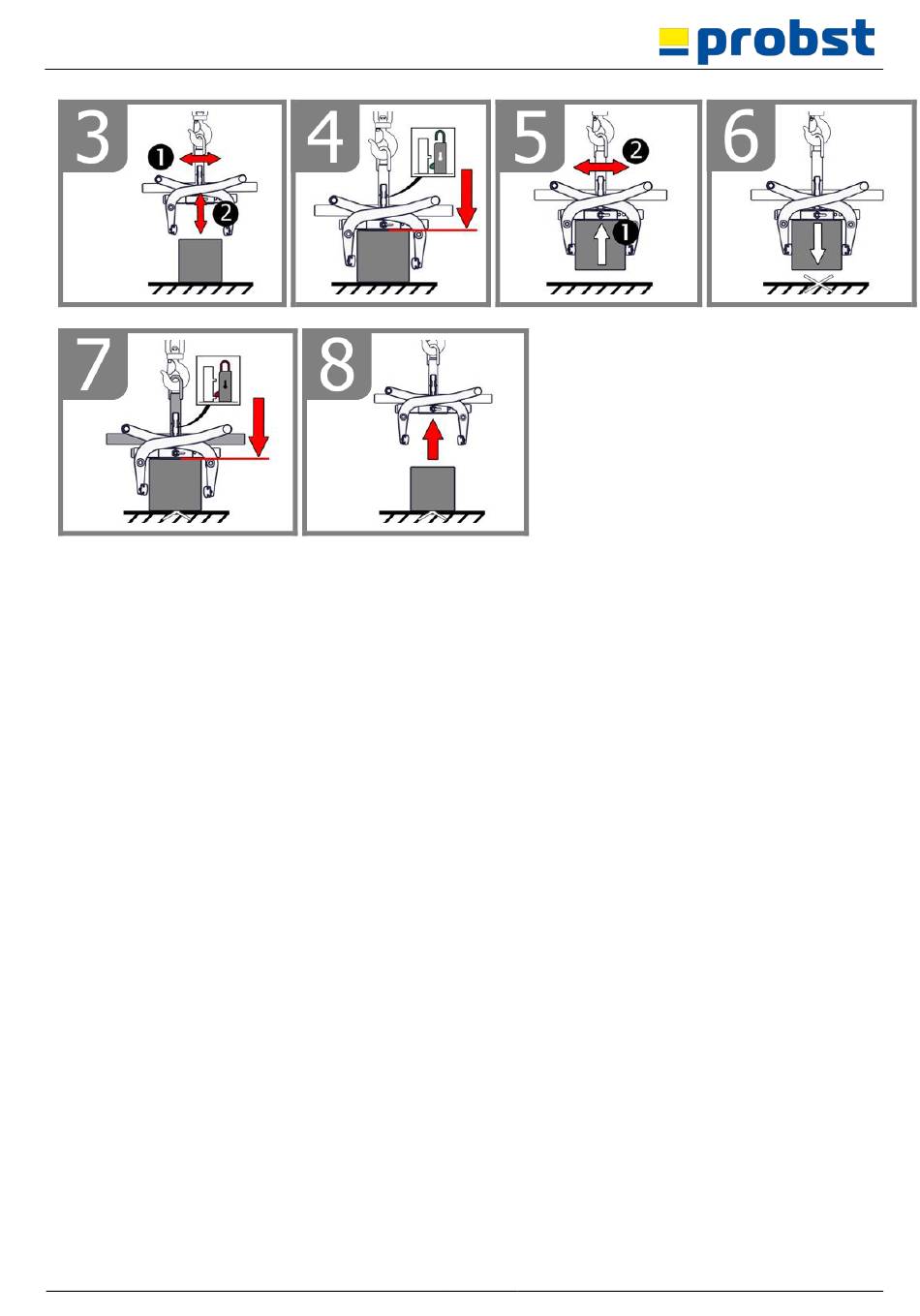 probst

3
❶
❷

4

5
❷
❶

6

7

8