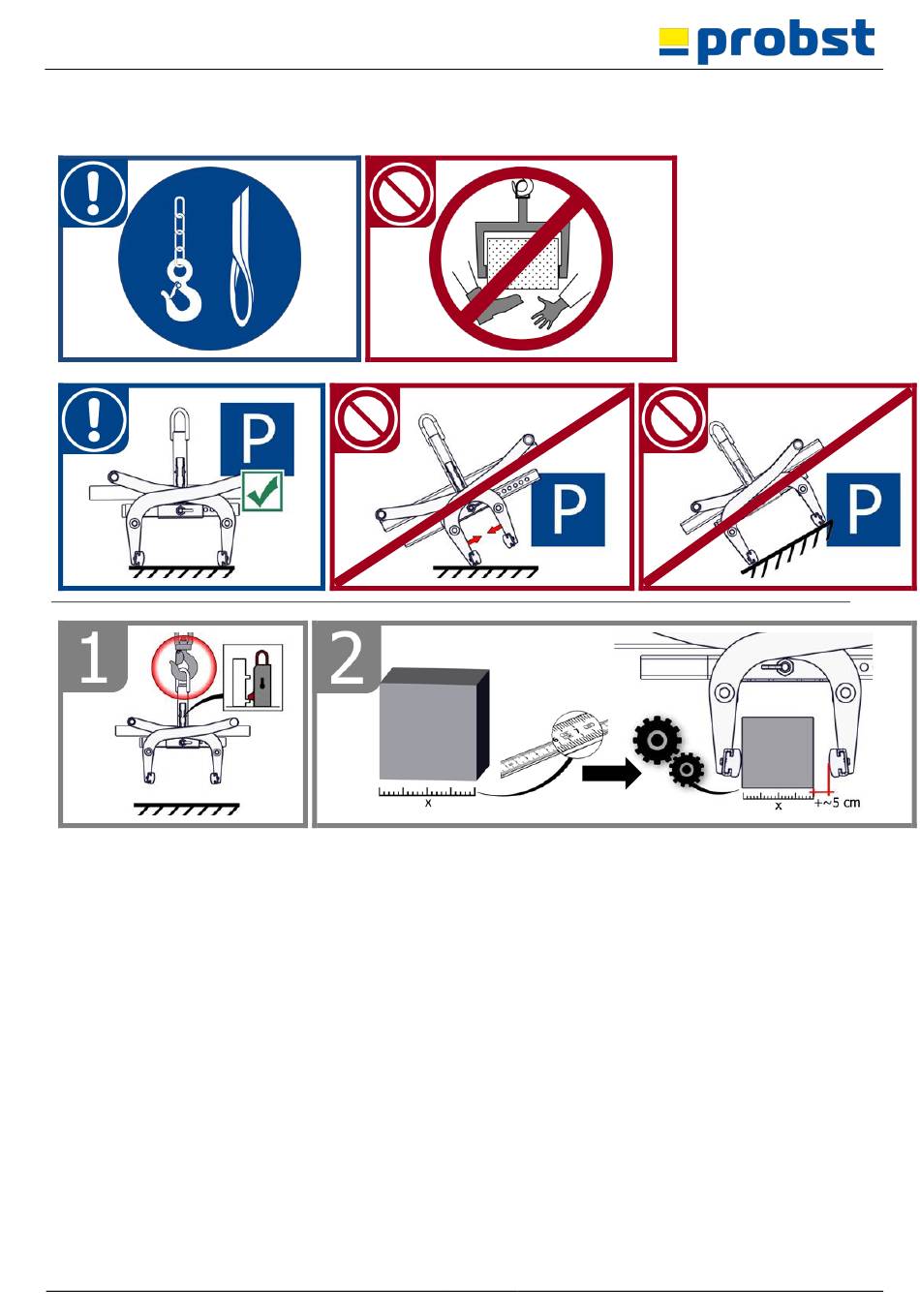 probst

P

P

P

1

2

x

x

+~5 cm