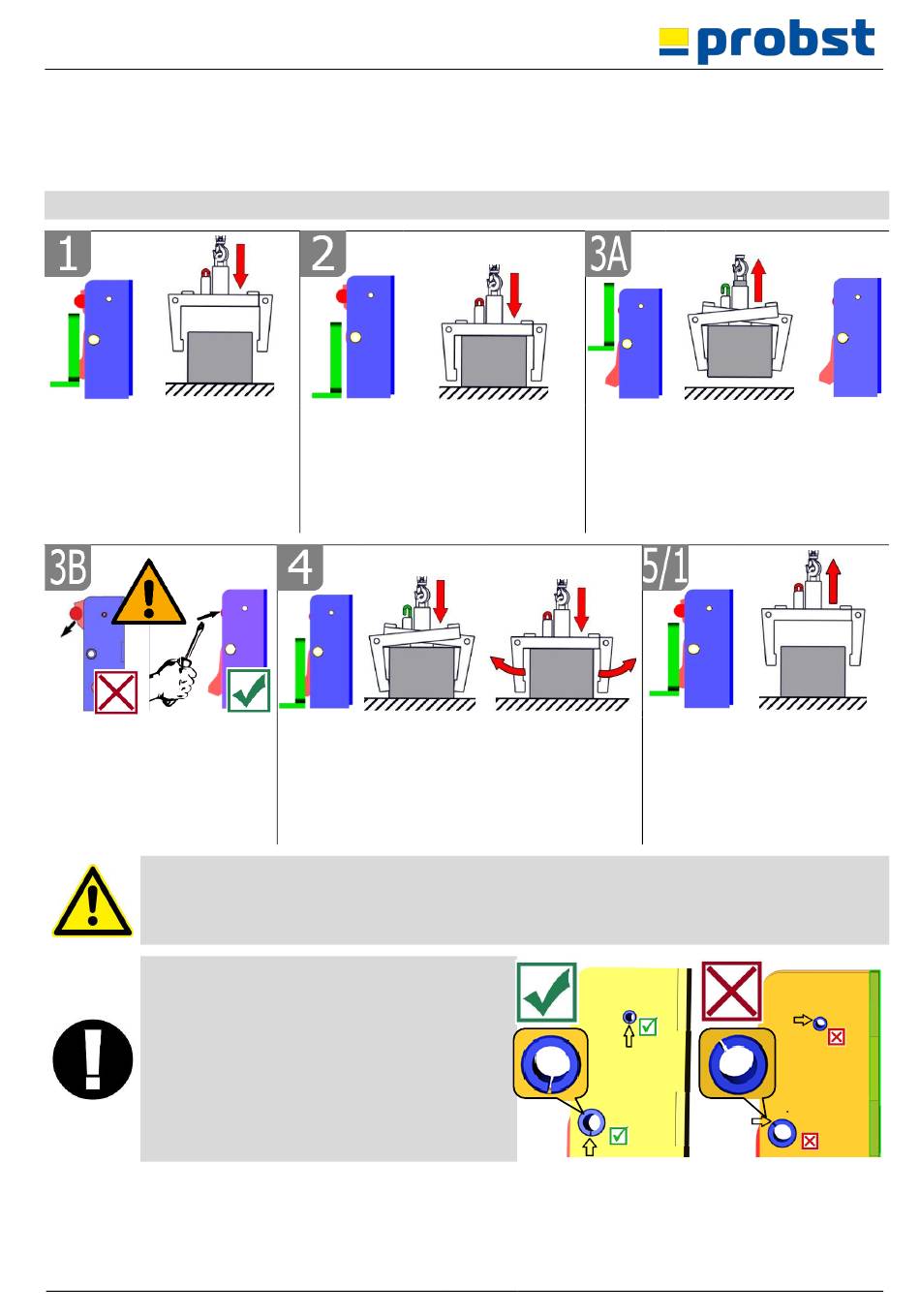 probst

1

2

3A

3B

4

5/1