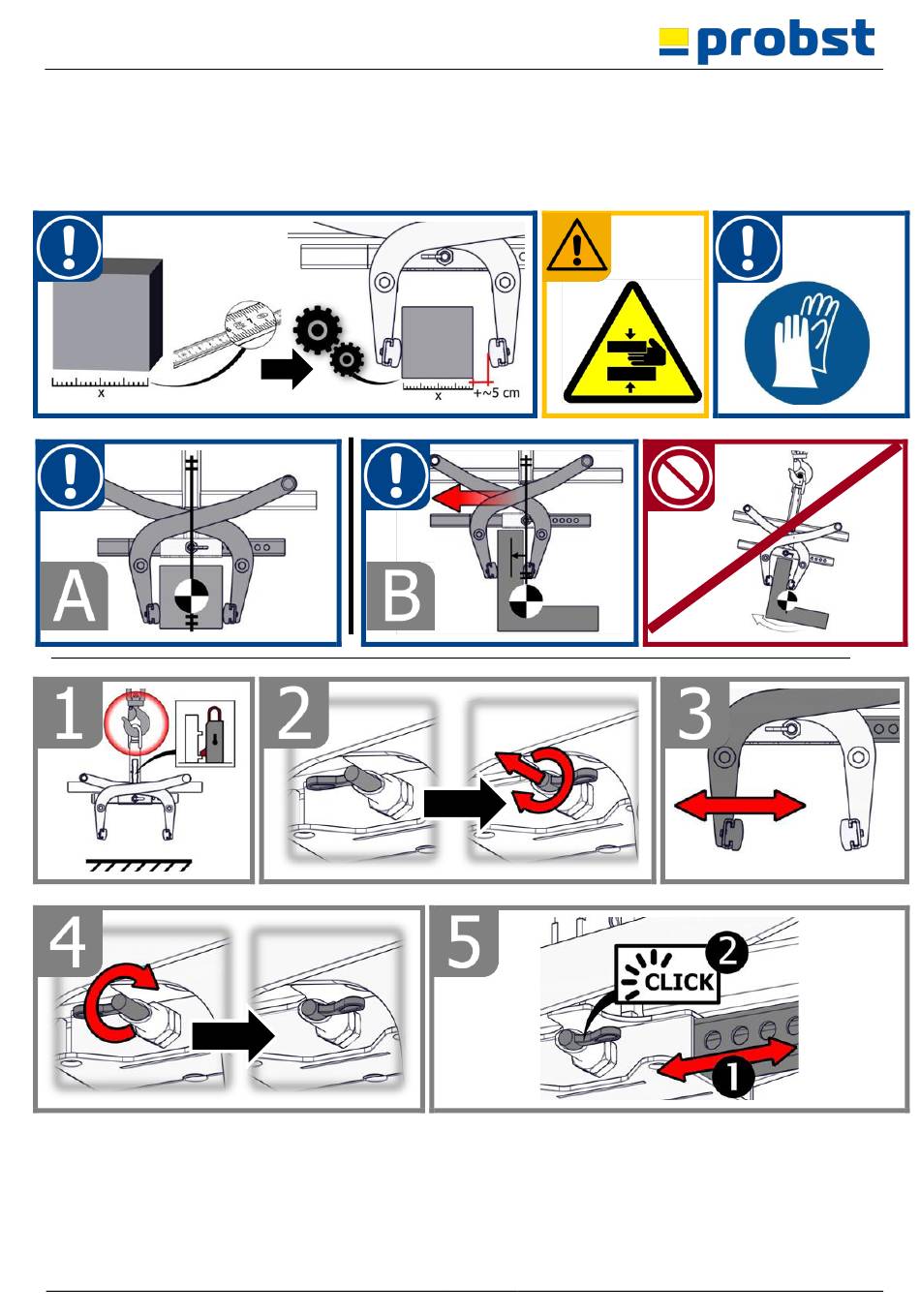 probst

x

x +~5 cm

A

B

1

2

3

4

5

CLICK 2

1