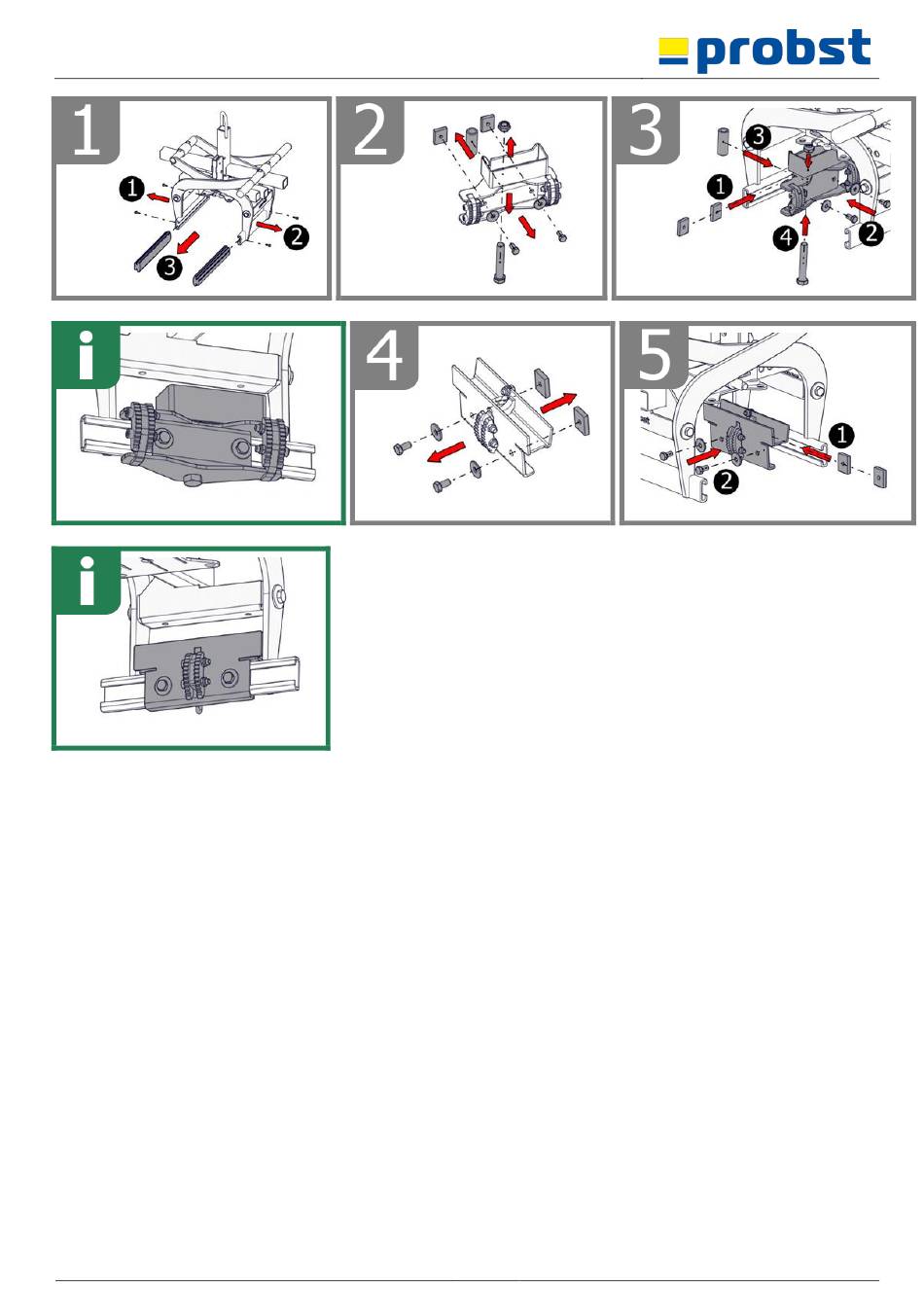 probst

1
1
2
3

2

3
3
1
4
2

i

4

5
1
2

i