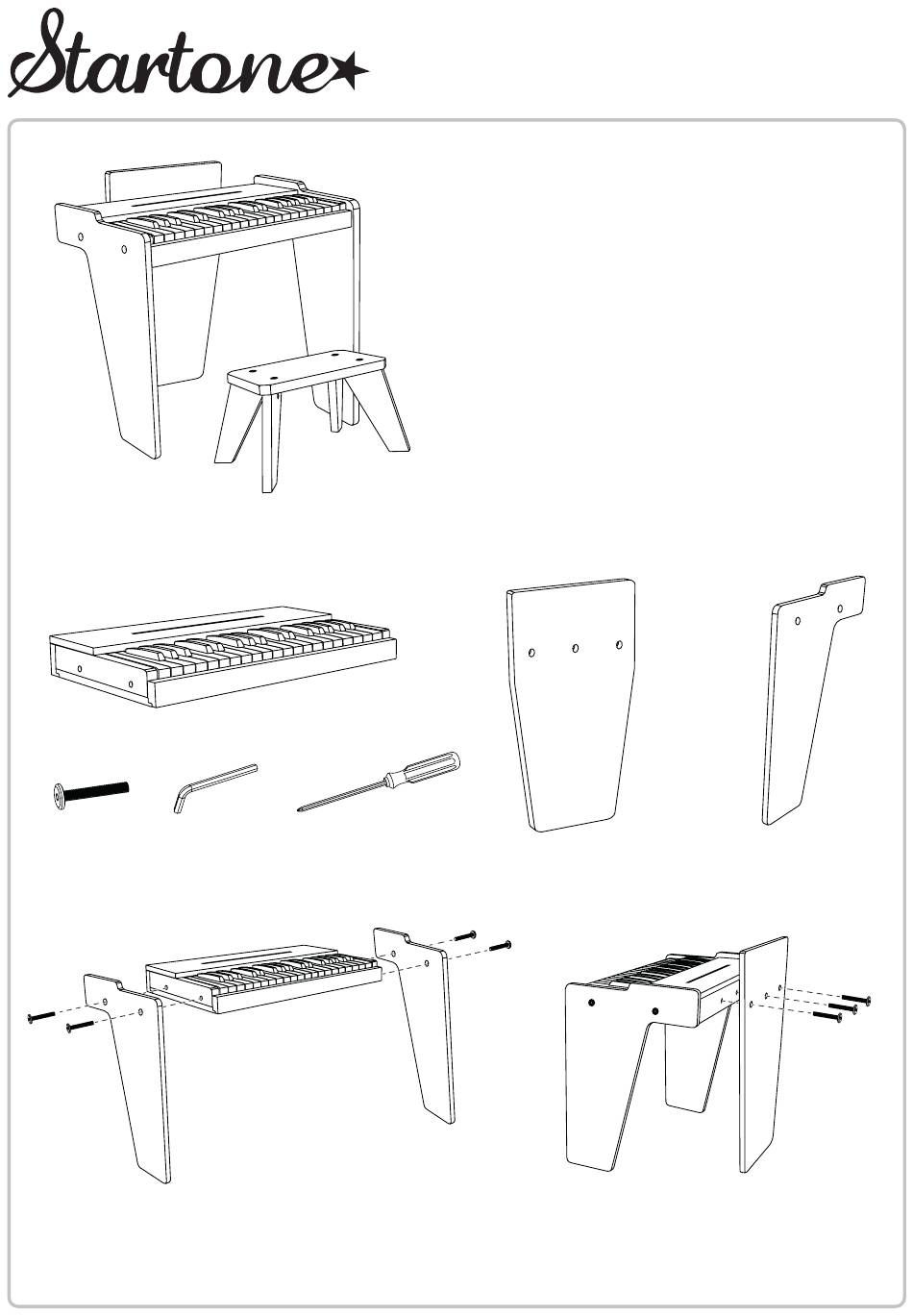 Startone