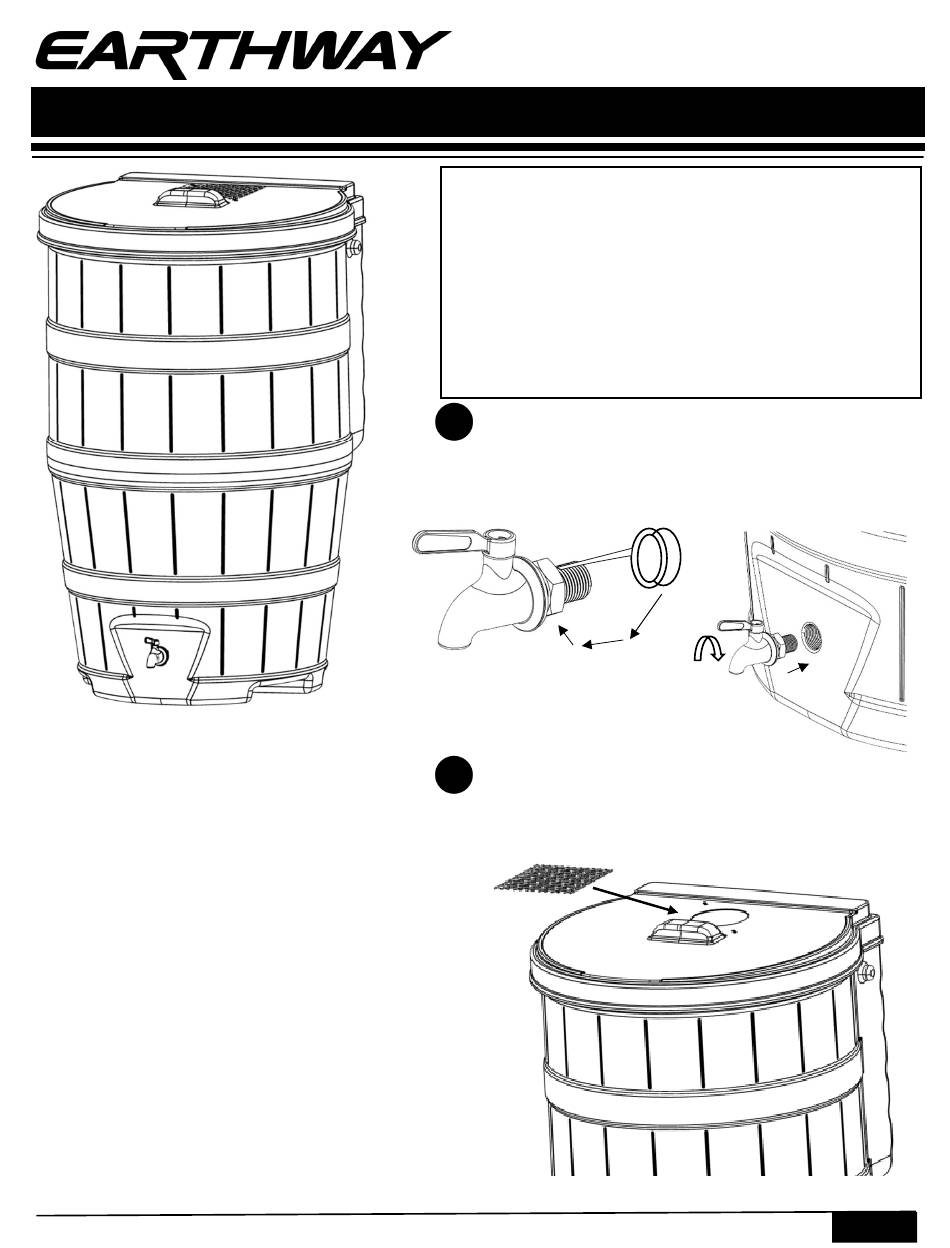 EARTHWAY