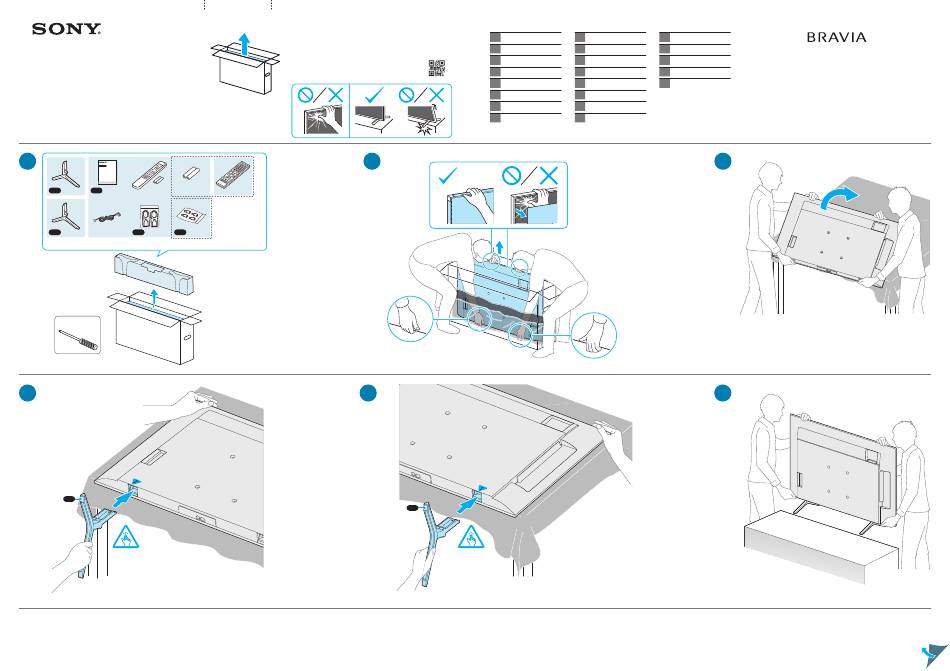 SONY

BRAVIA