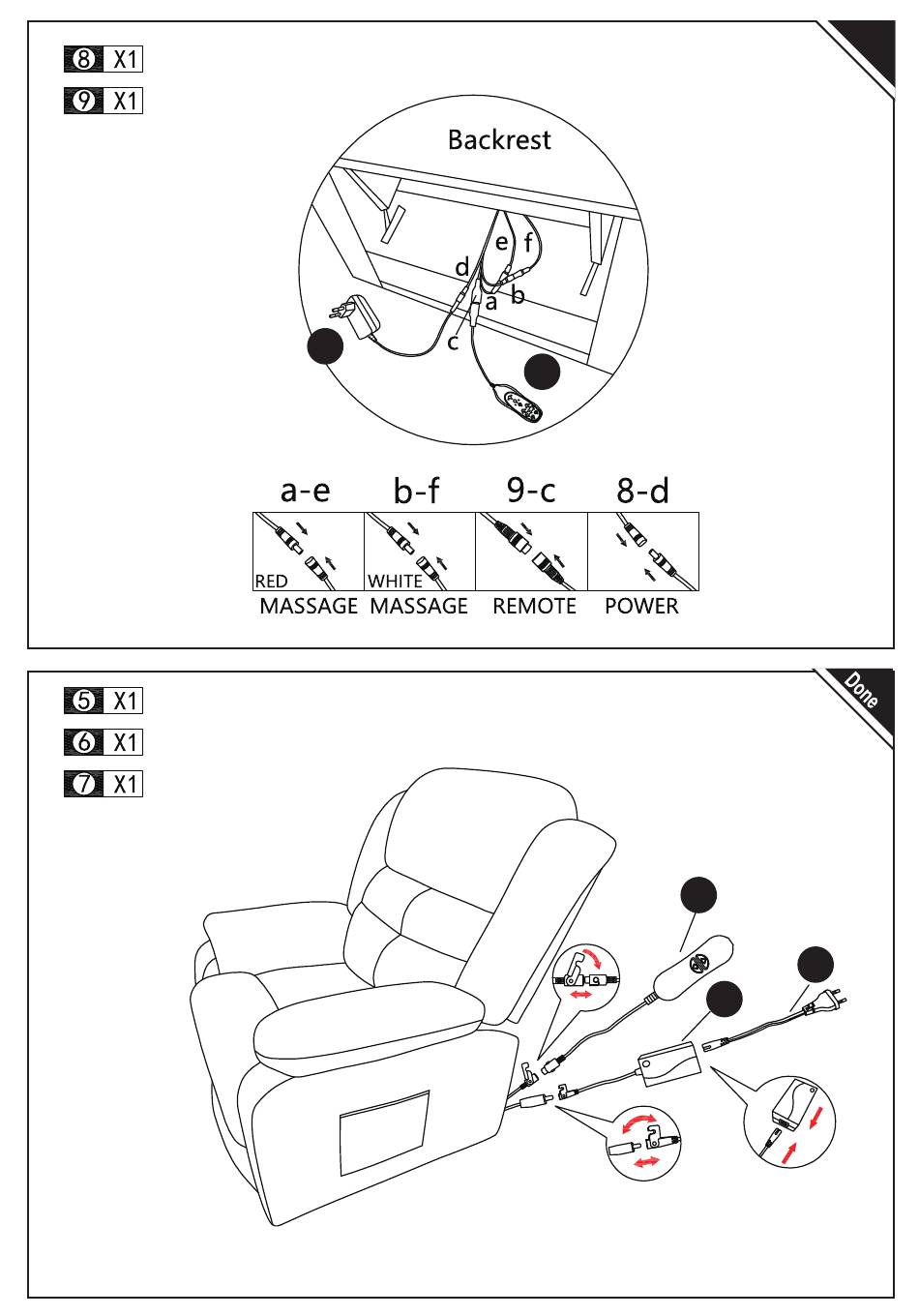 ⑧ X1
⑨ X1

Backrest

e f
d
a b
c

| a-e | b-f | 9-c | 8-d |
|---|---|---|---|
| RED | WHITE | | |
| MASSAGE | MASSAGE | REMOTE | POWER |

Done

⑤ X1
⑥ X1
⑦ X1