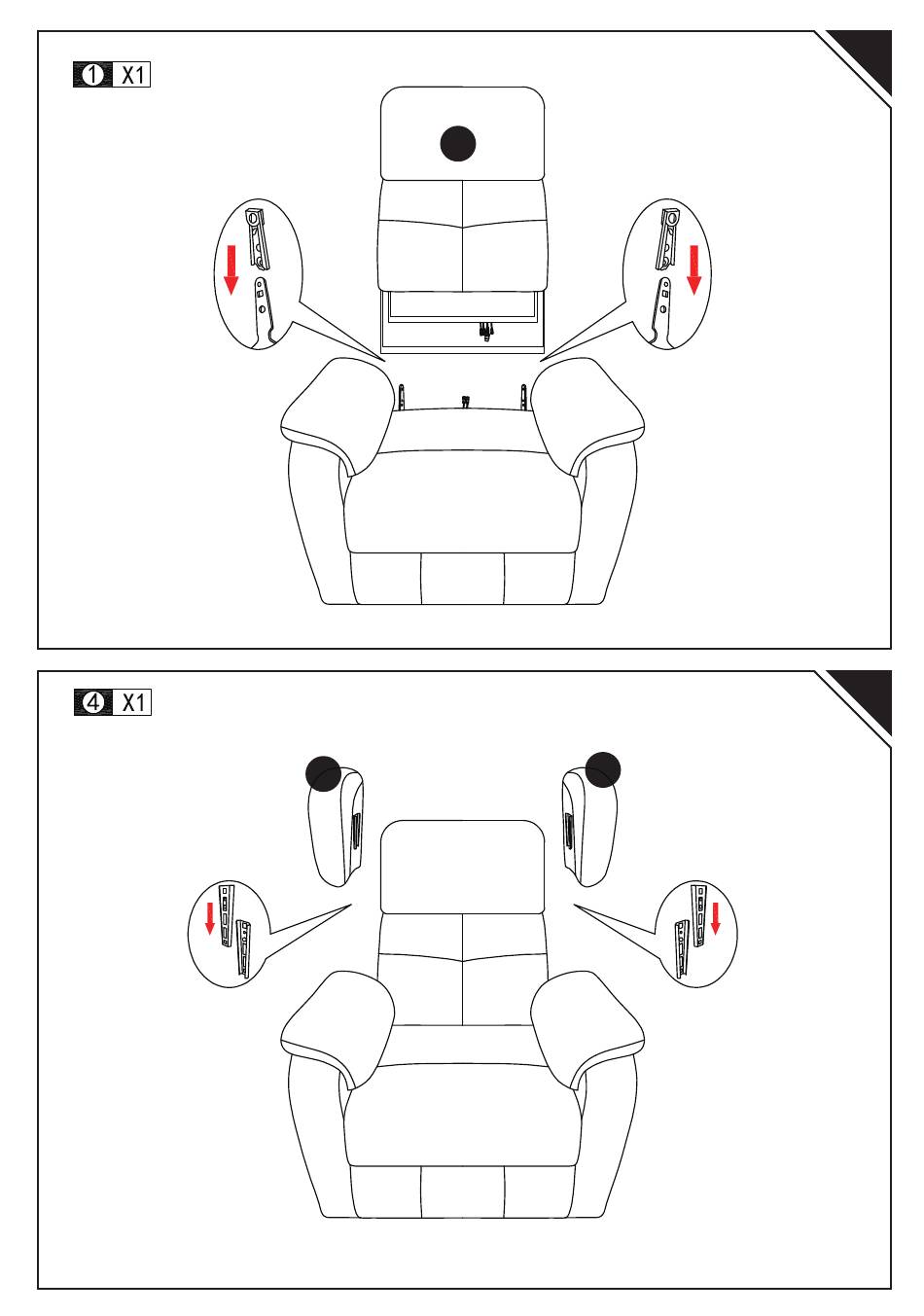 1 X1

4 X1