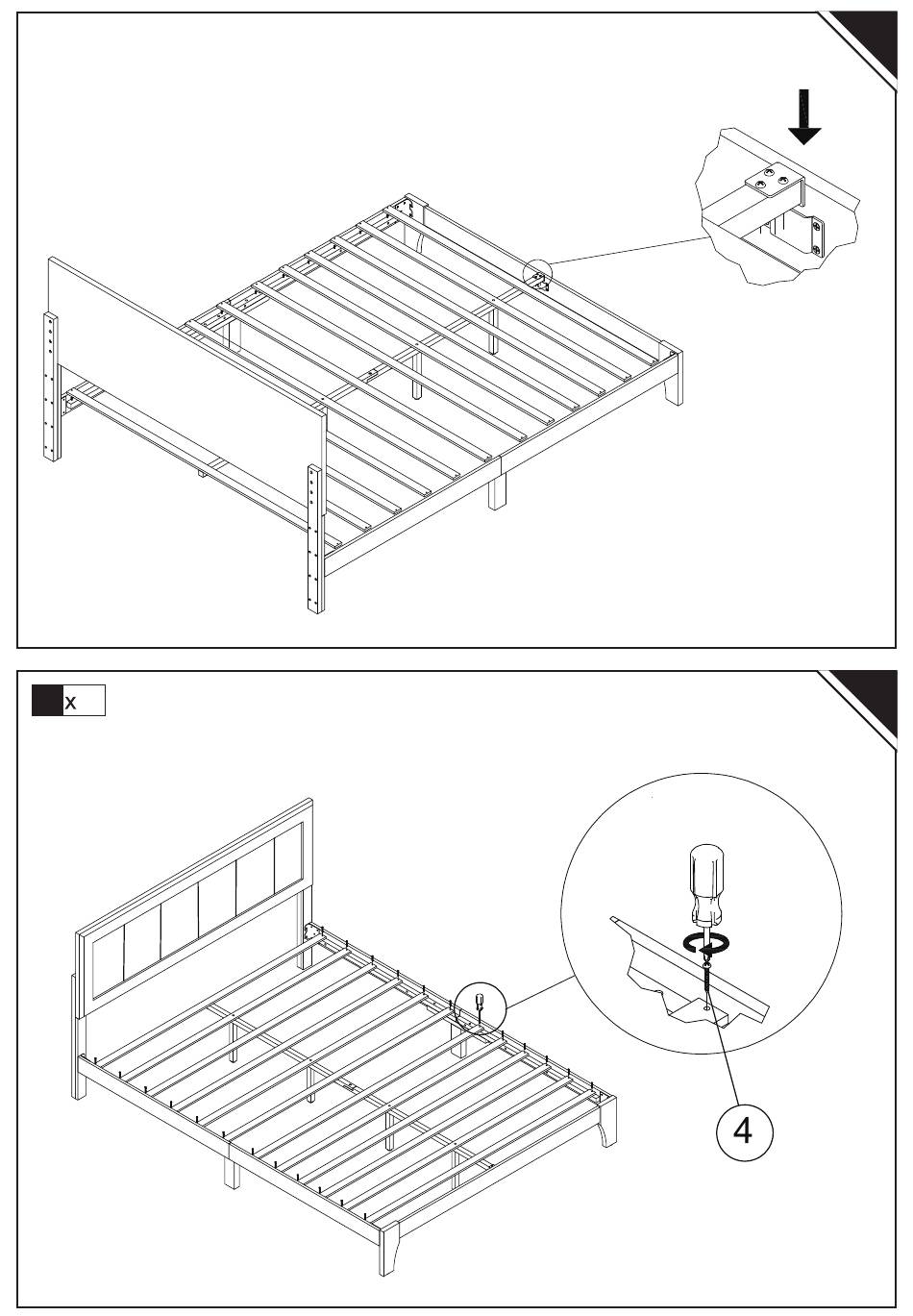 x

4