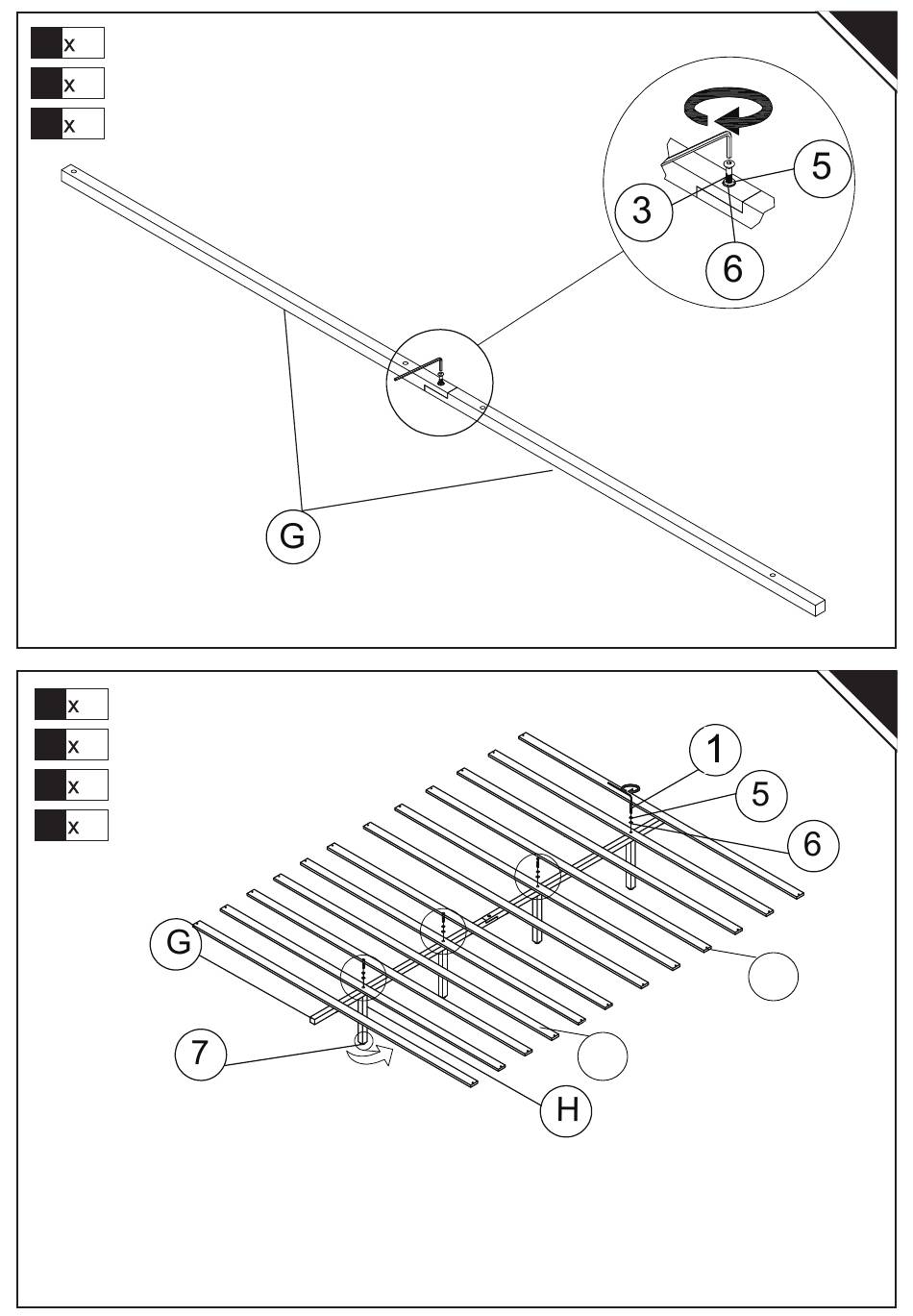 x
x
x

5
3
6

G

x
x
x
x

1
5
6
G
7
H