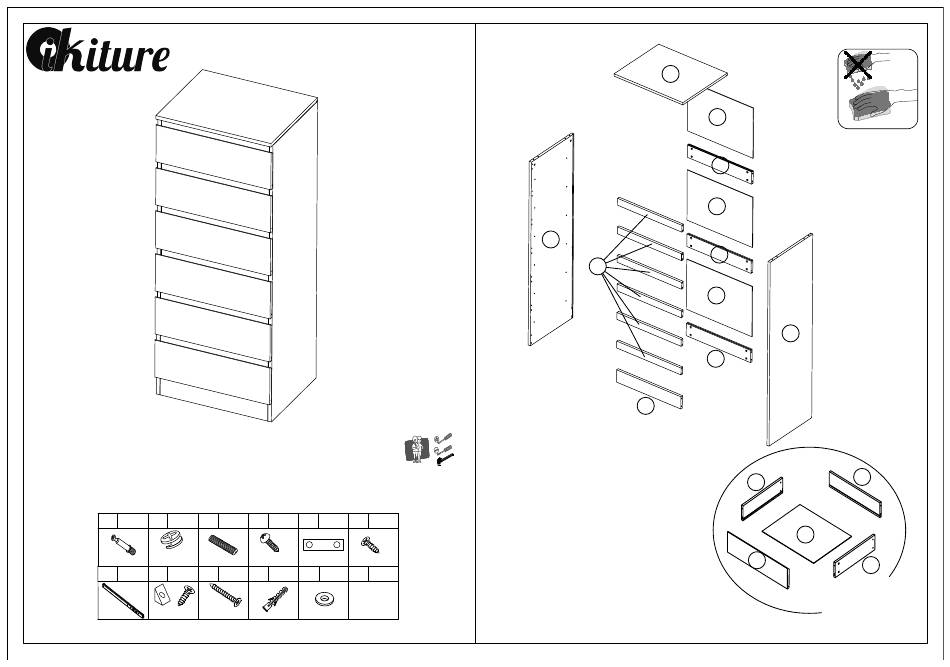 ikiture