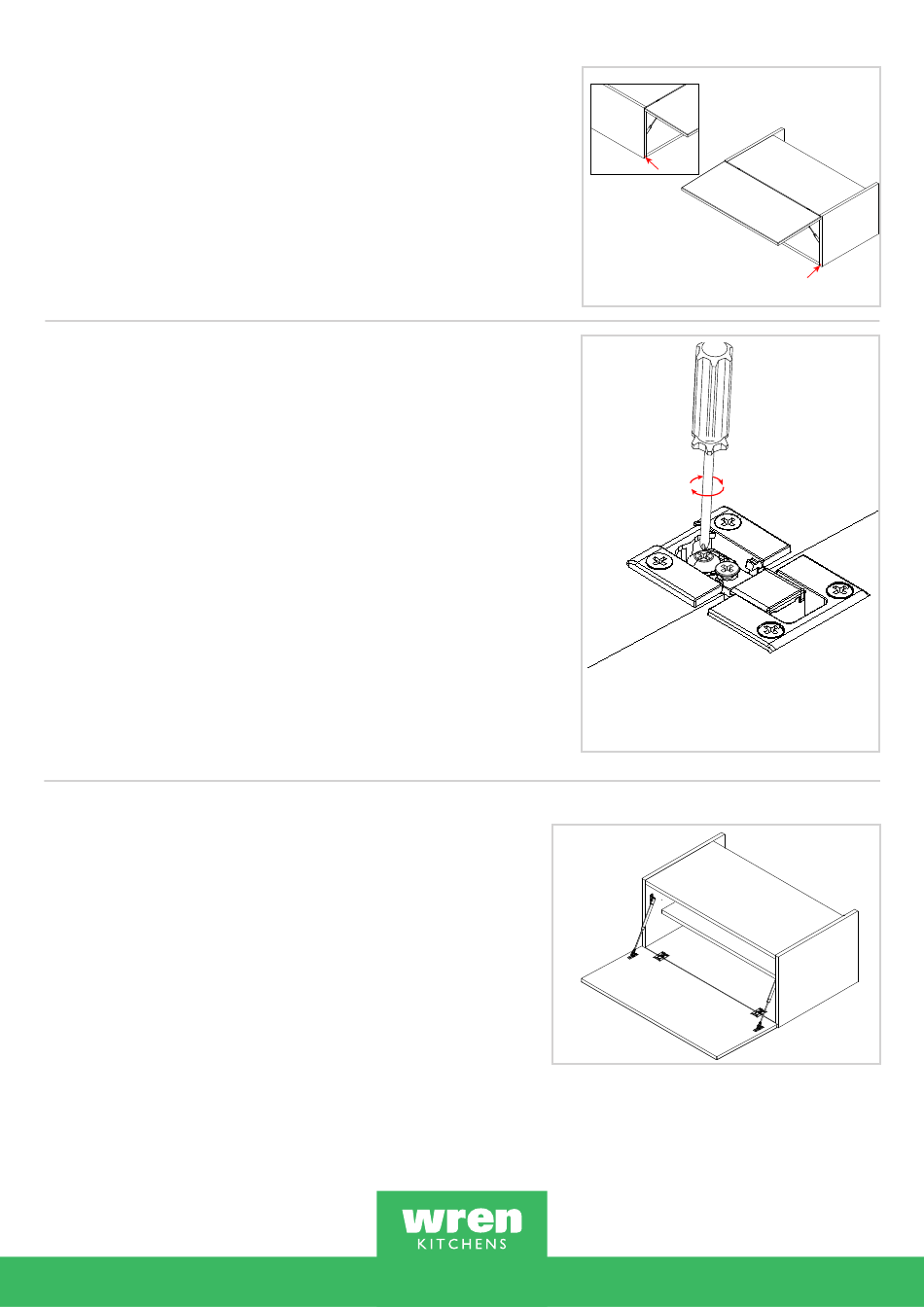 wren
KITCHENS