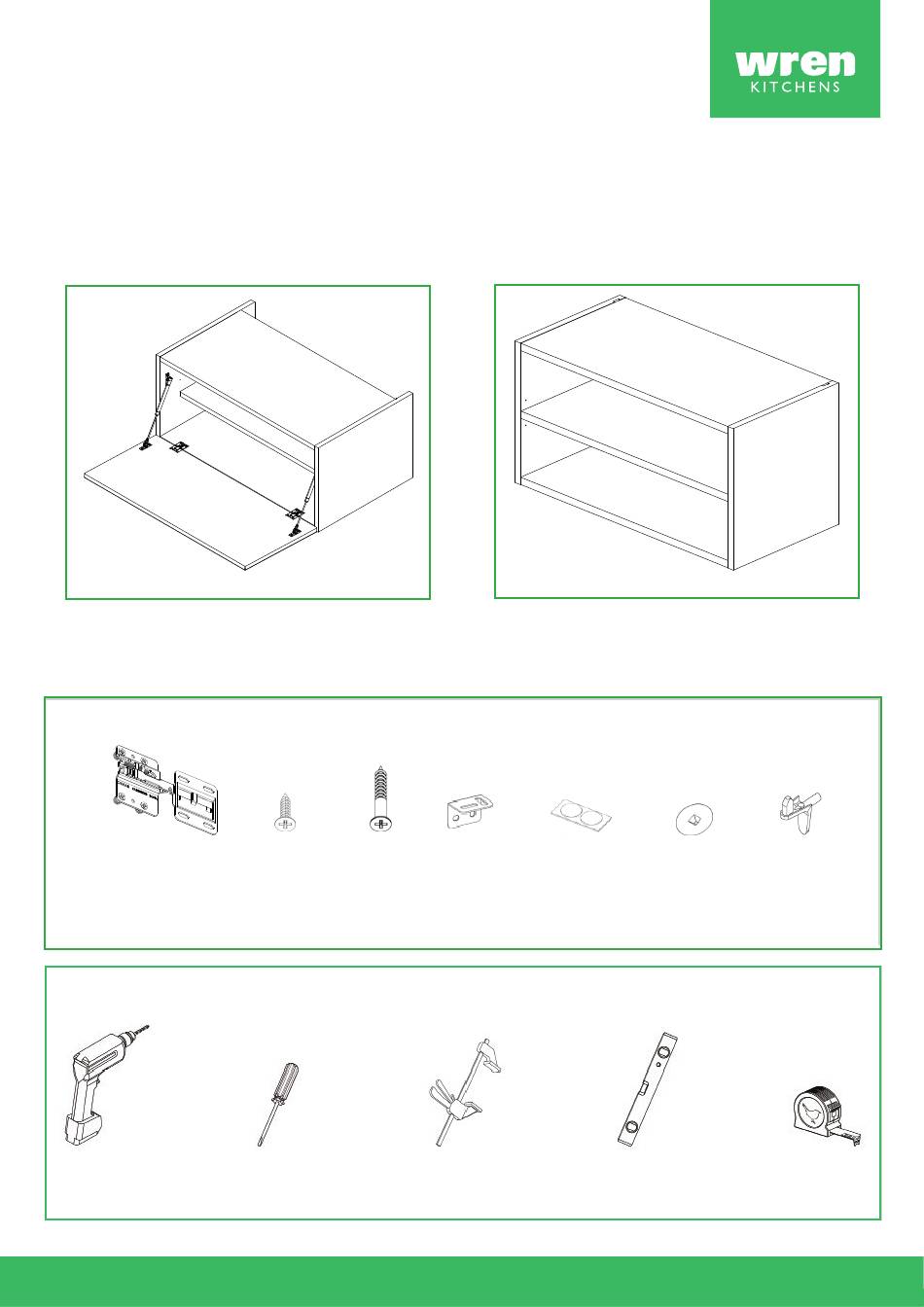 wren
KITCHENS