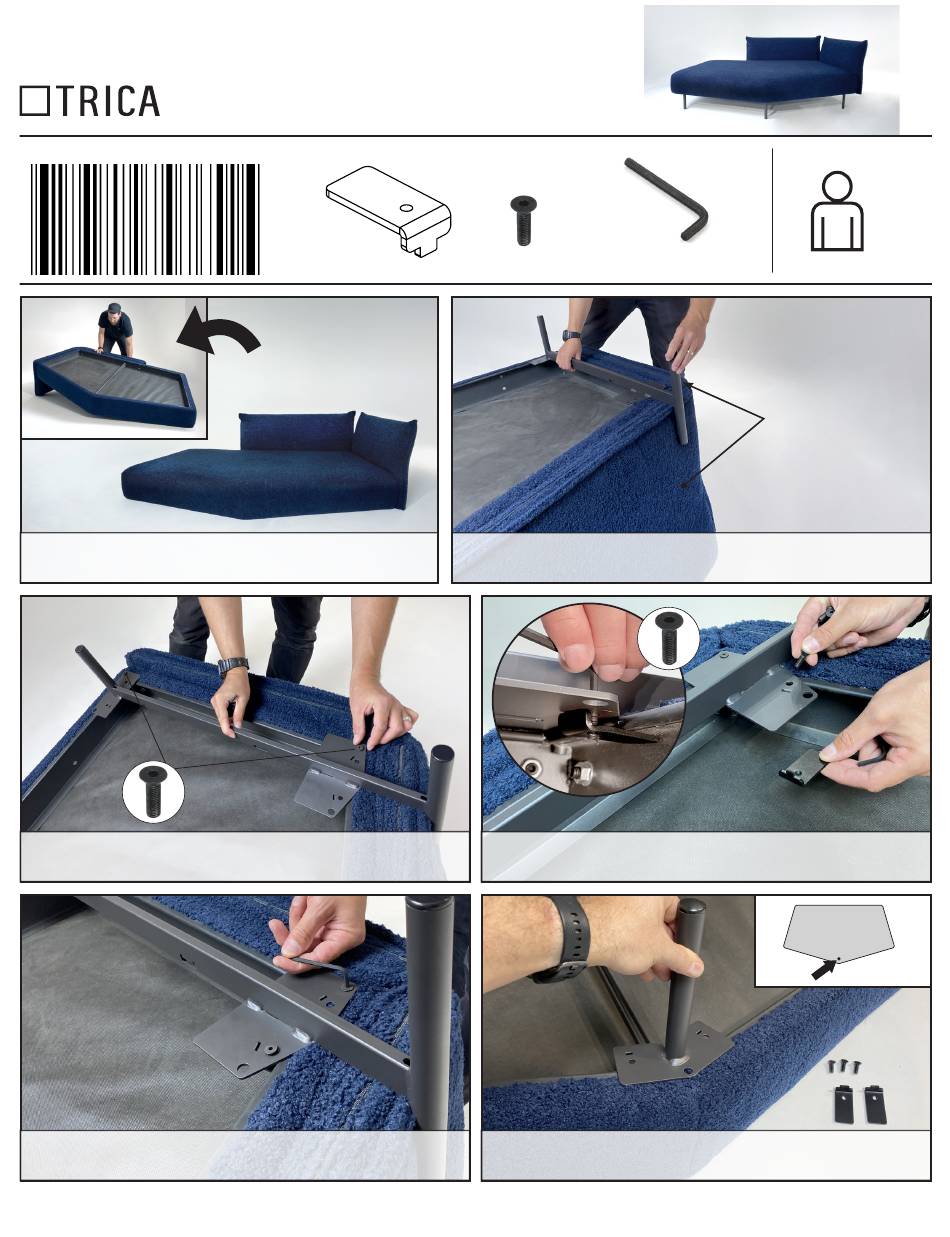 TRICA