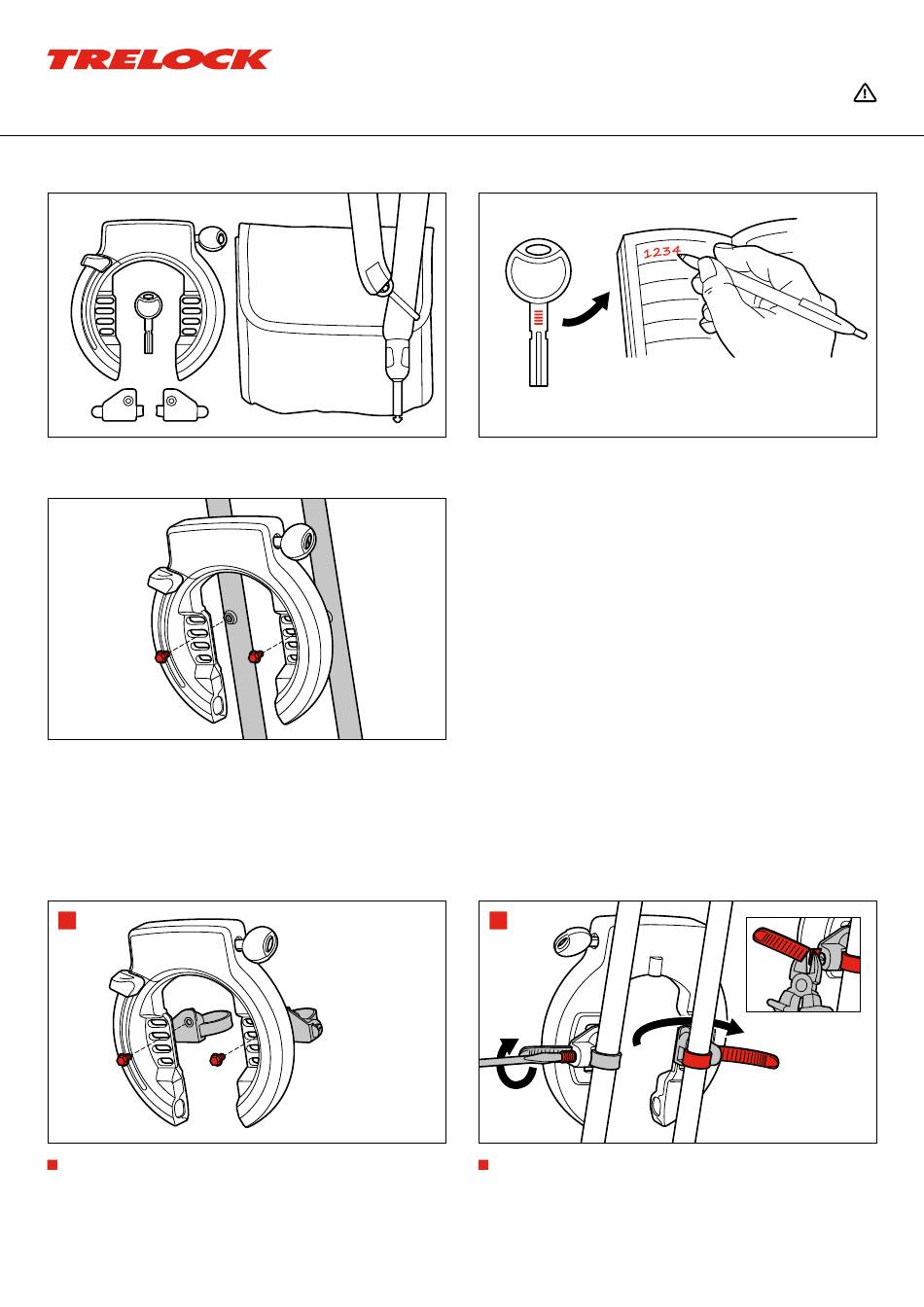 TRELOCK

1234