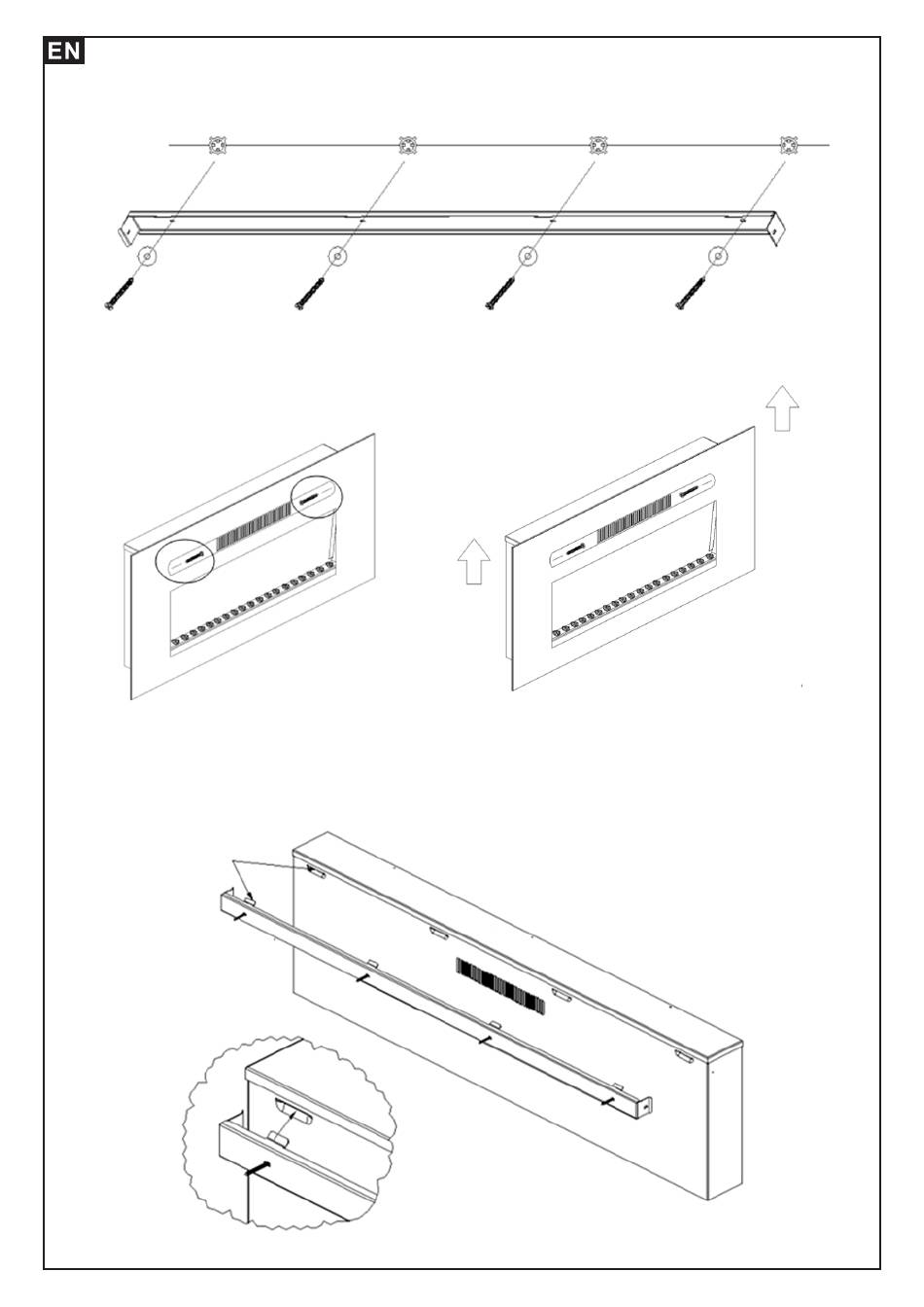 EN