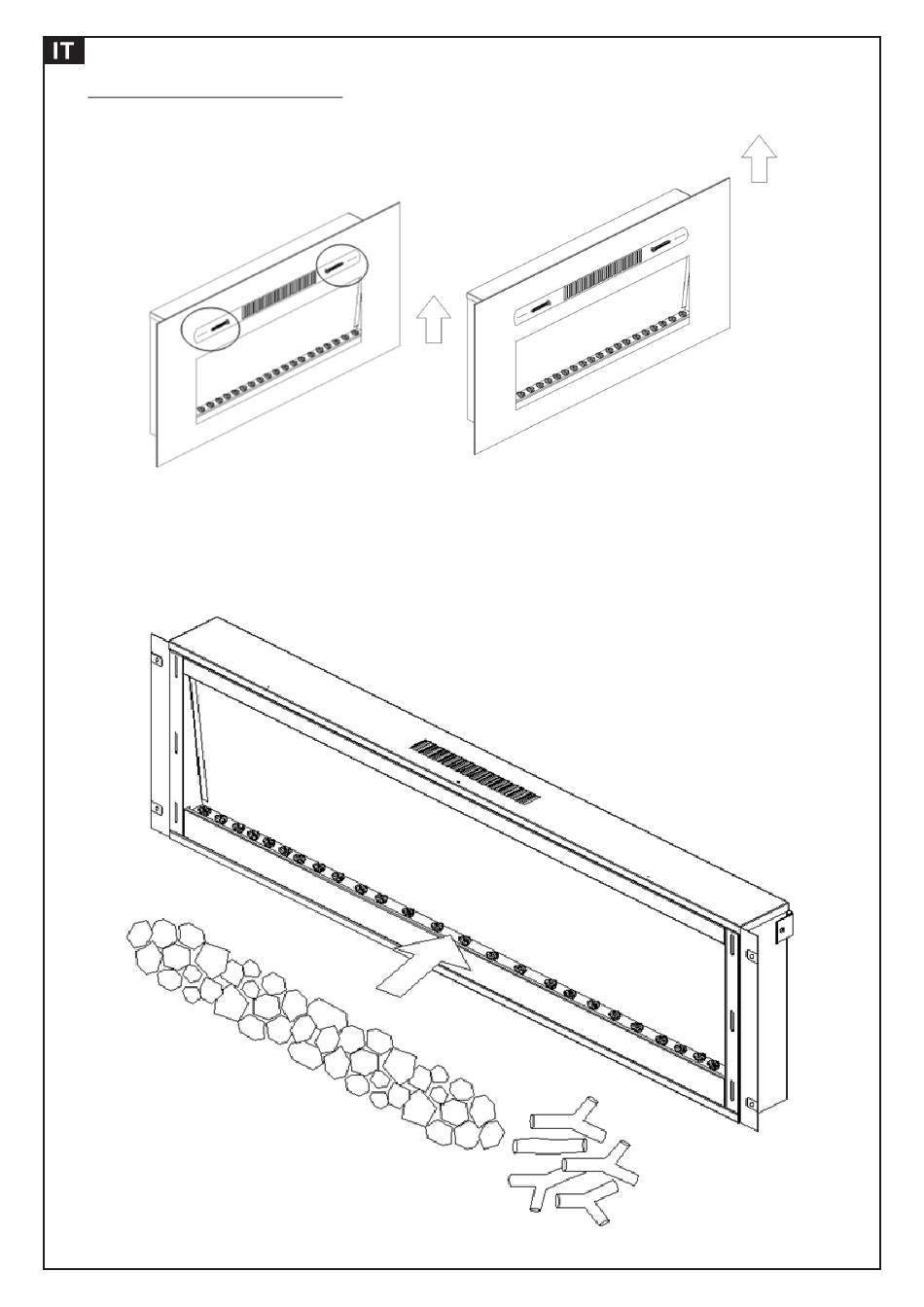 IT