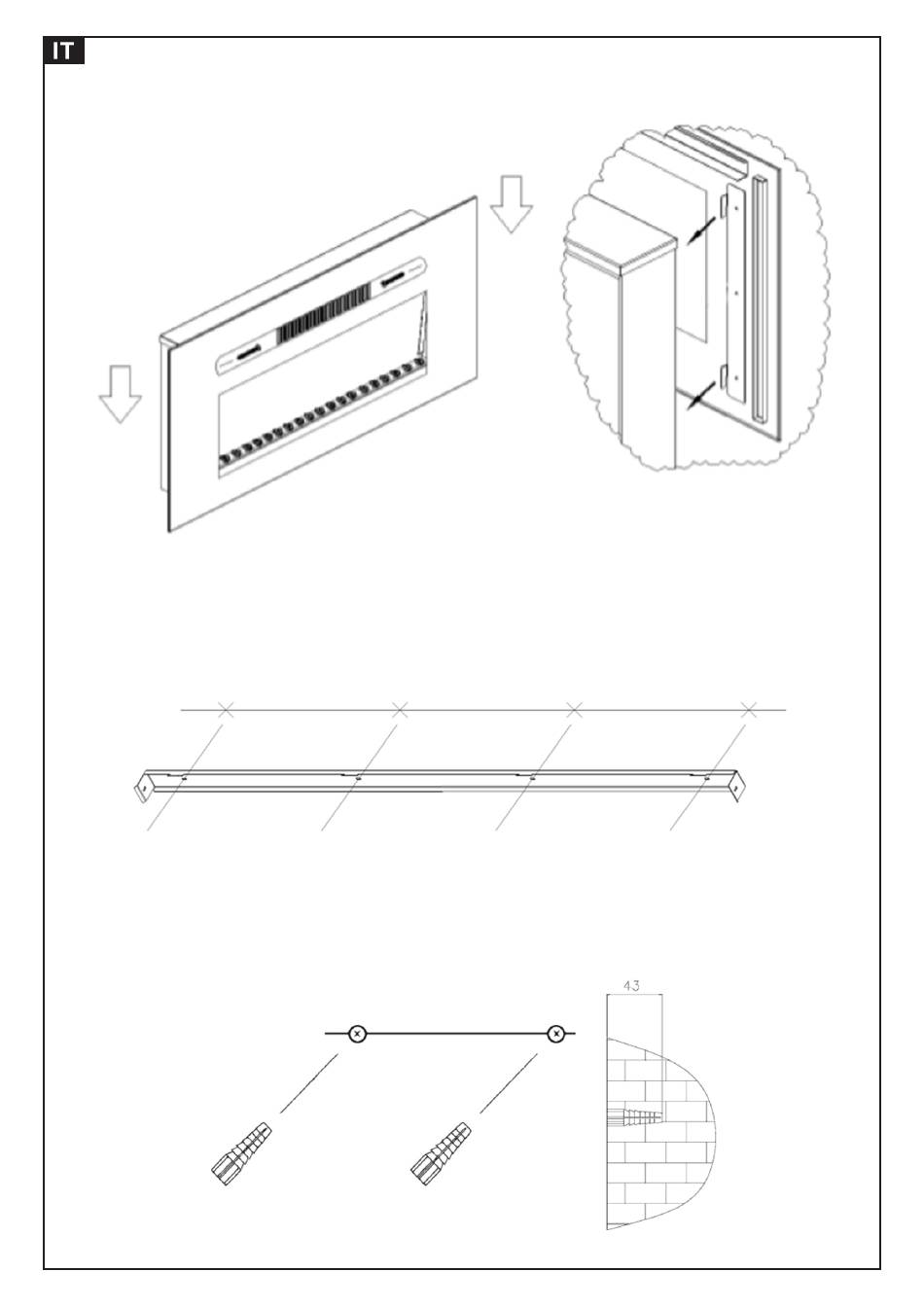 IT

43