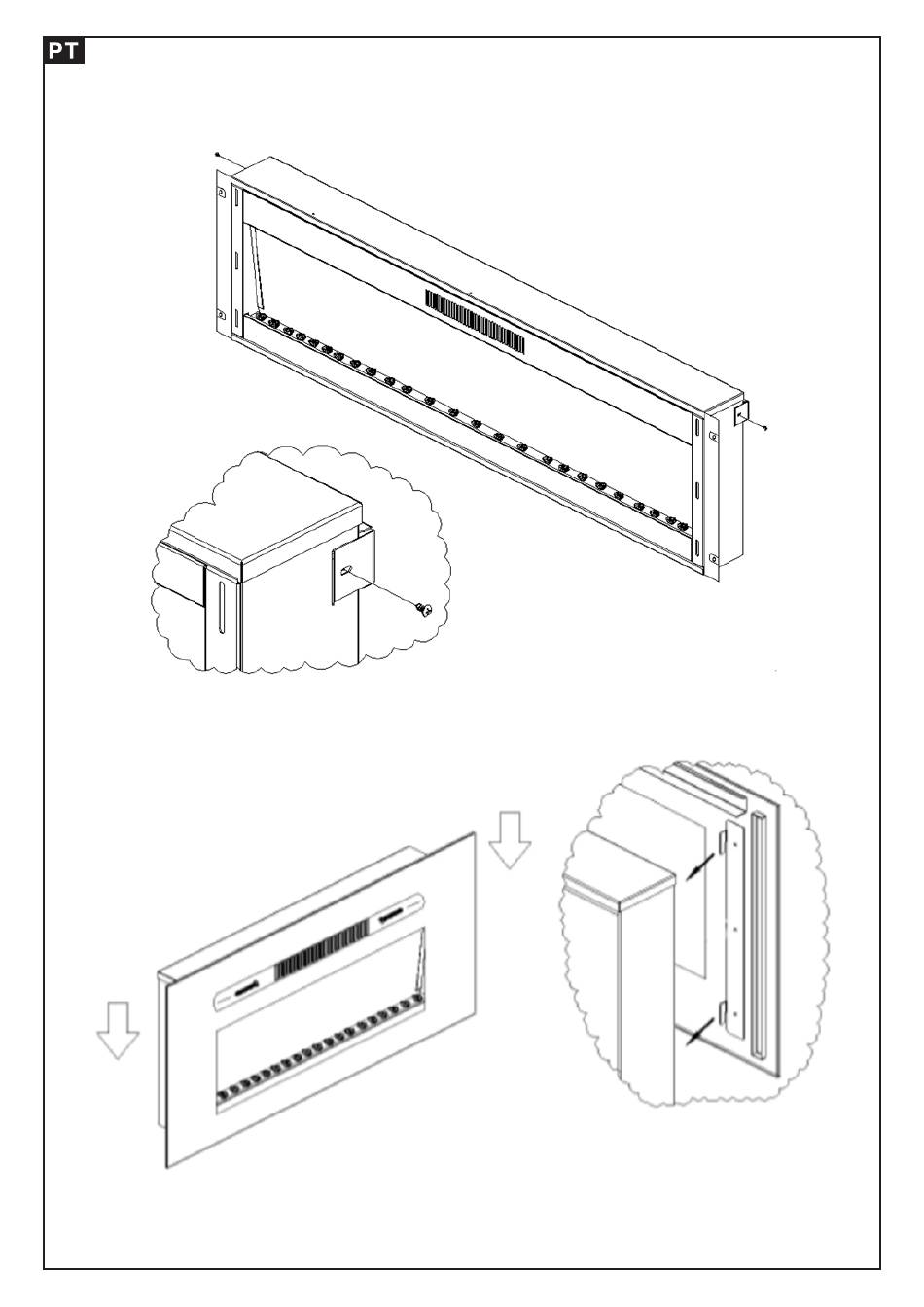 PT