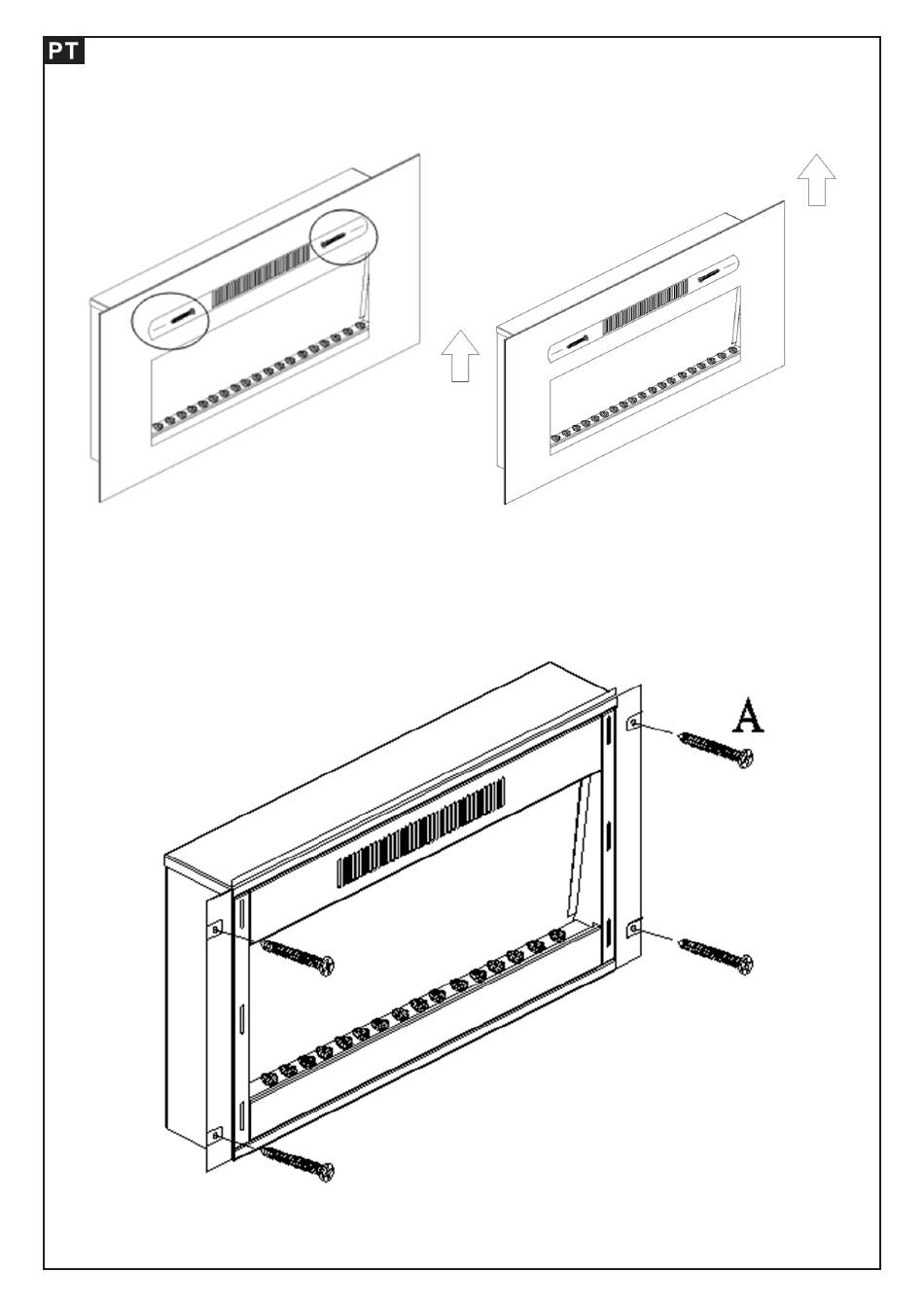 PT

A