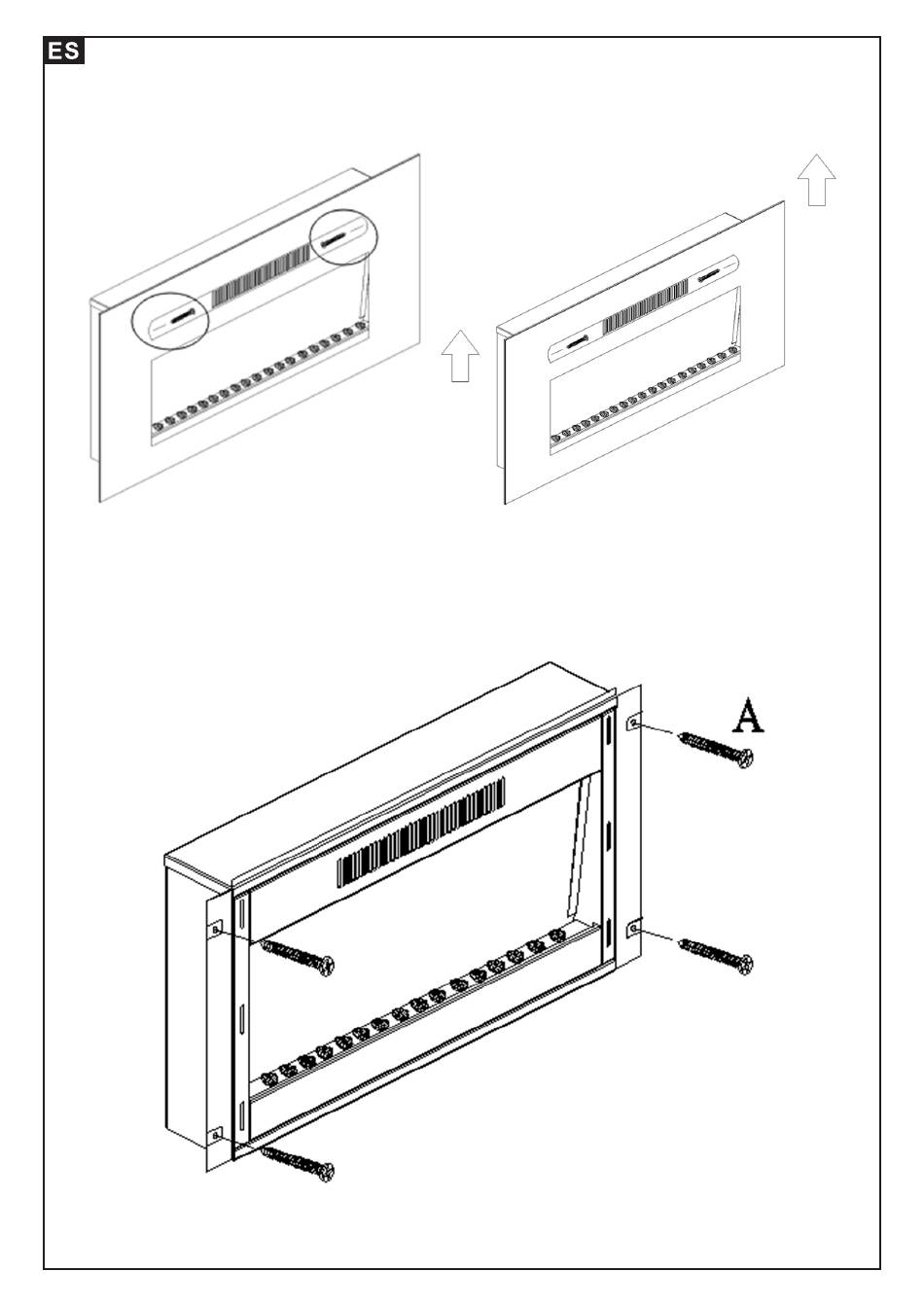 ES

A