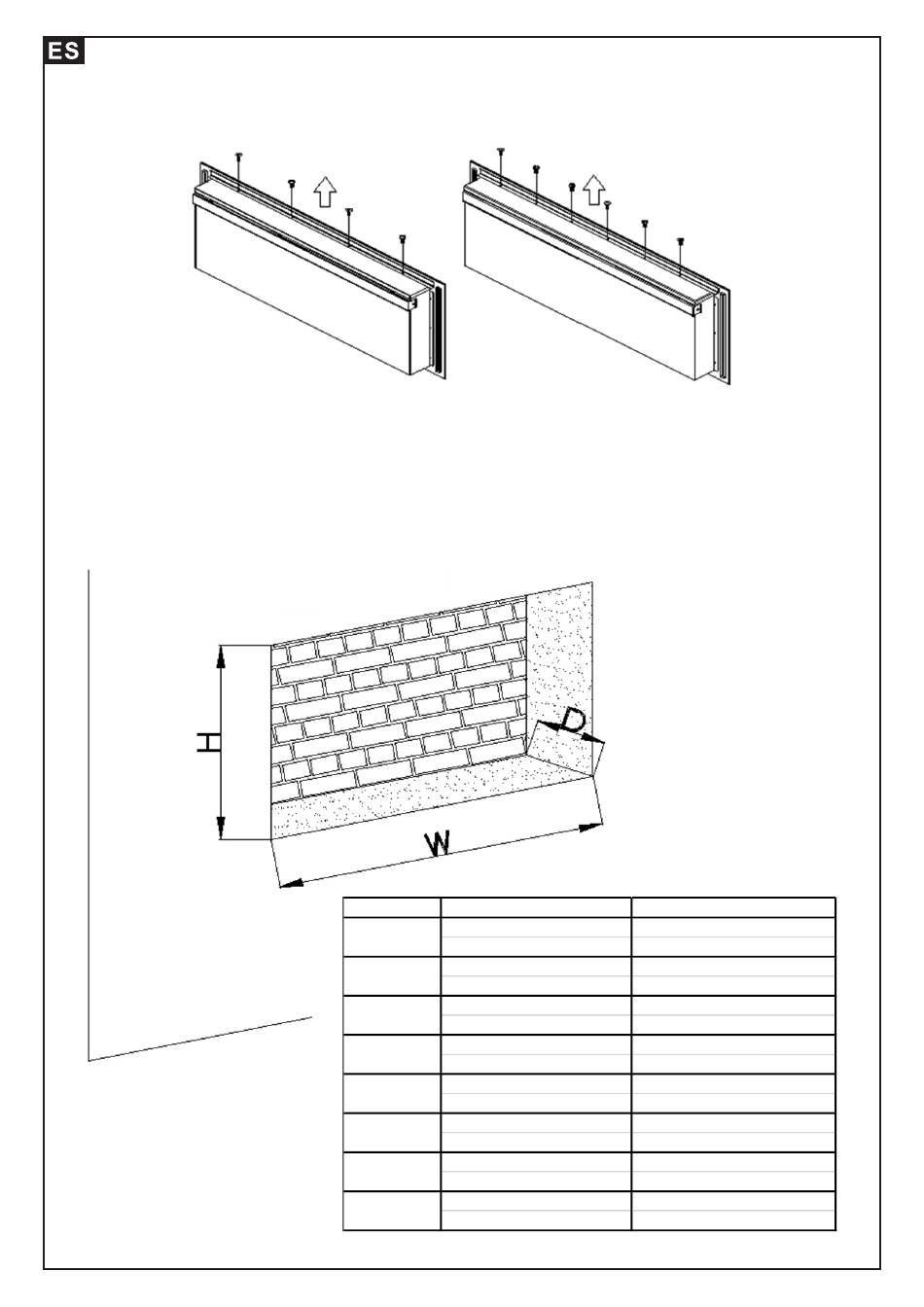 ES

H

D

W