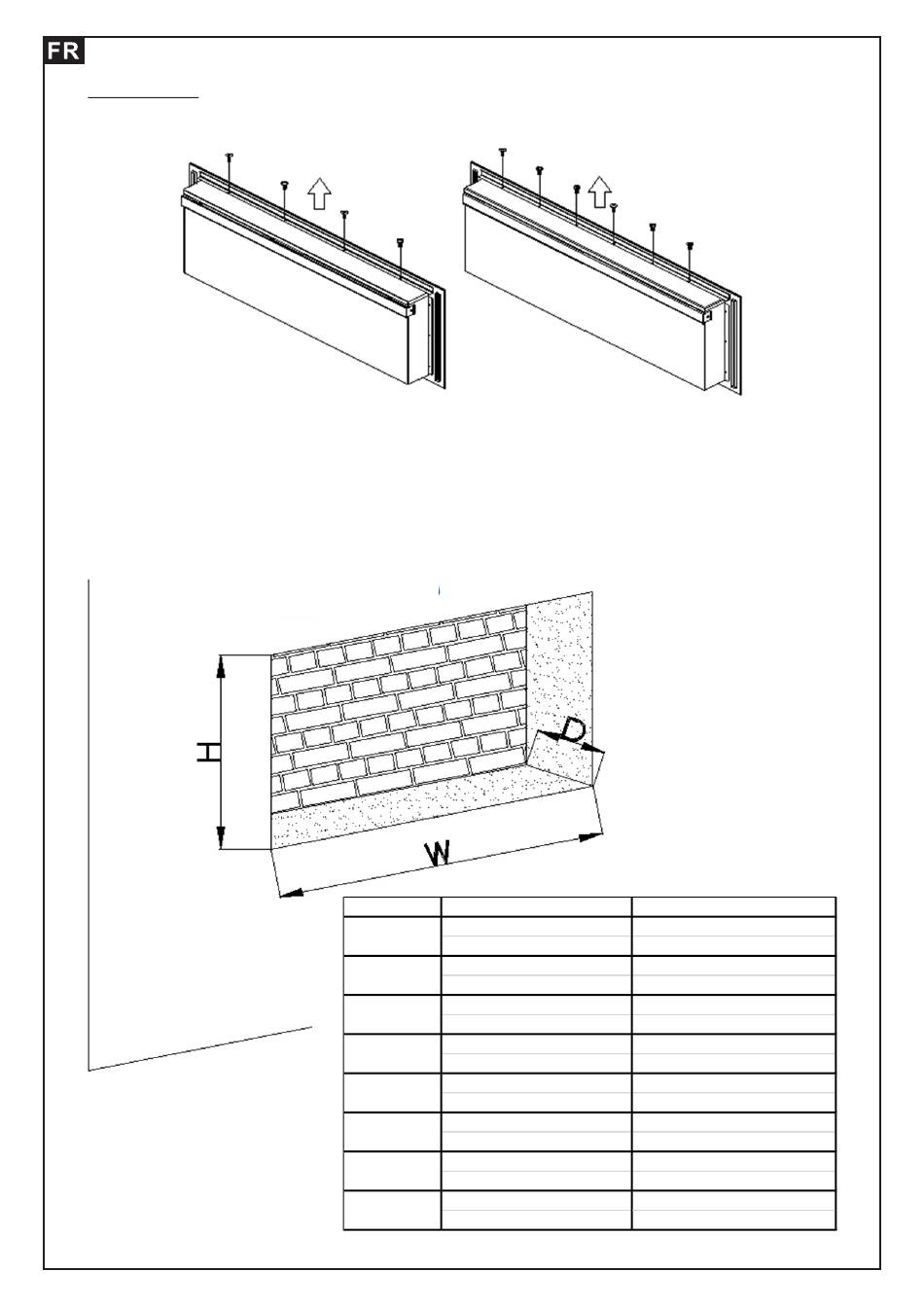 FR

H

D

W