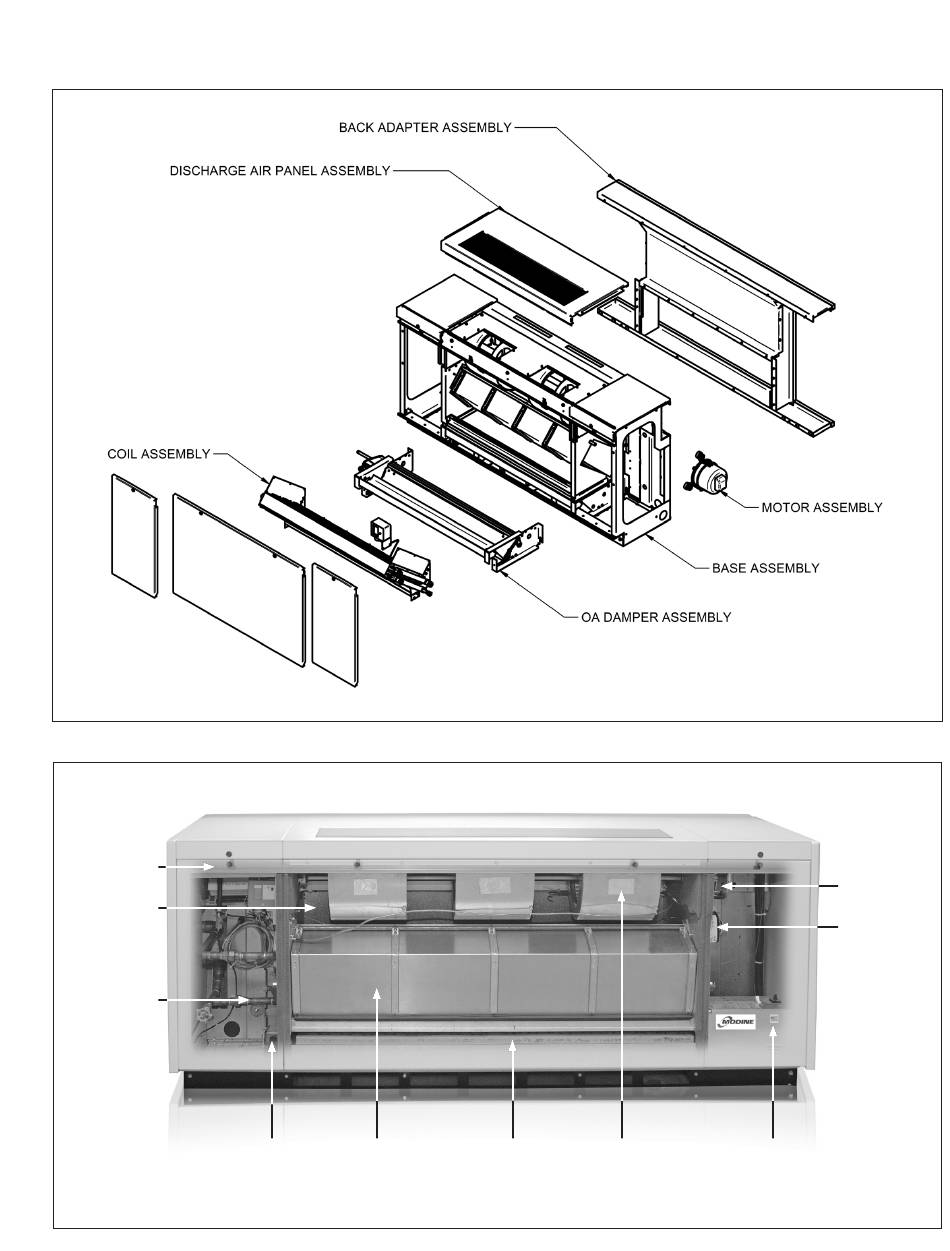 BACK ADAPTER ASSEMBLY

DISCHARGE AIR PANEL ASSEMBLY

COIL ASSEMBLY

MOTOR ASSEMBLY

BASE ASSEMBLY

OA DAMPER ASSEMBLY

MODINE